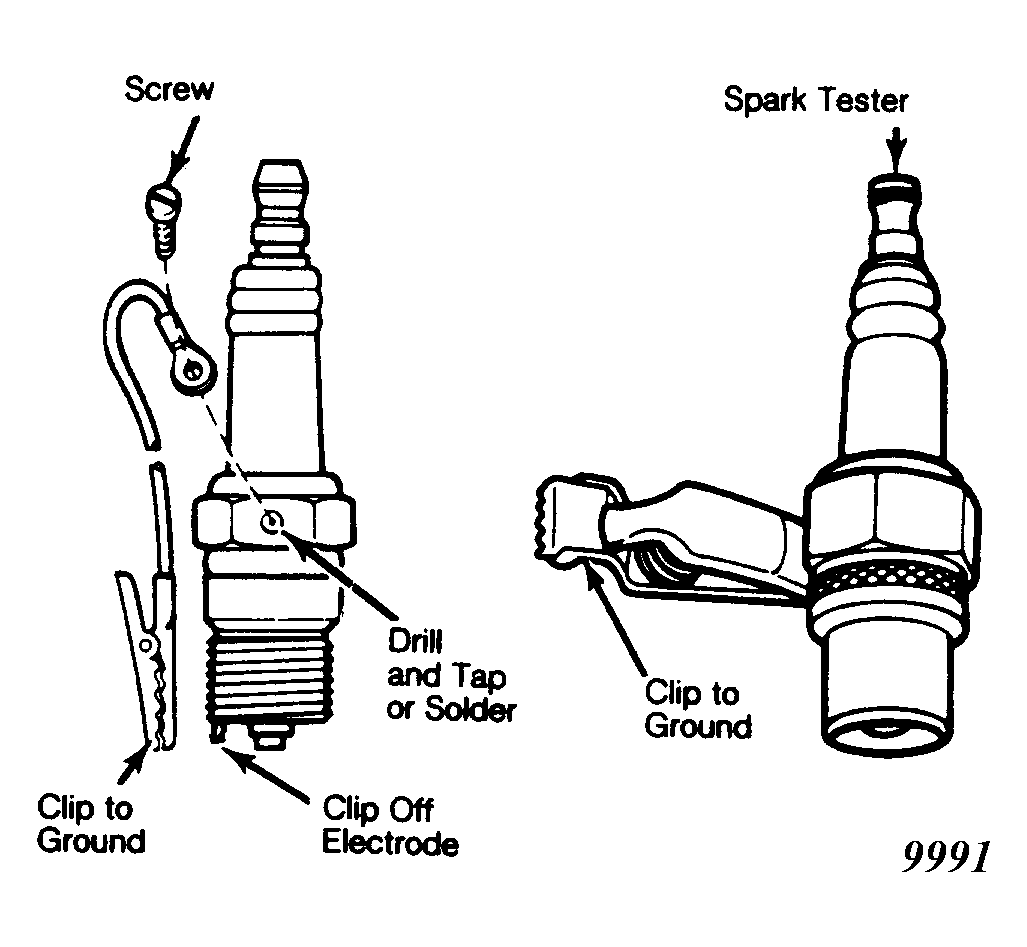 Screw

Drill and Tap or Solder

Clip to Ground

Clip Off Electrode

Spark Tester

Clip to Ground

9991