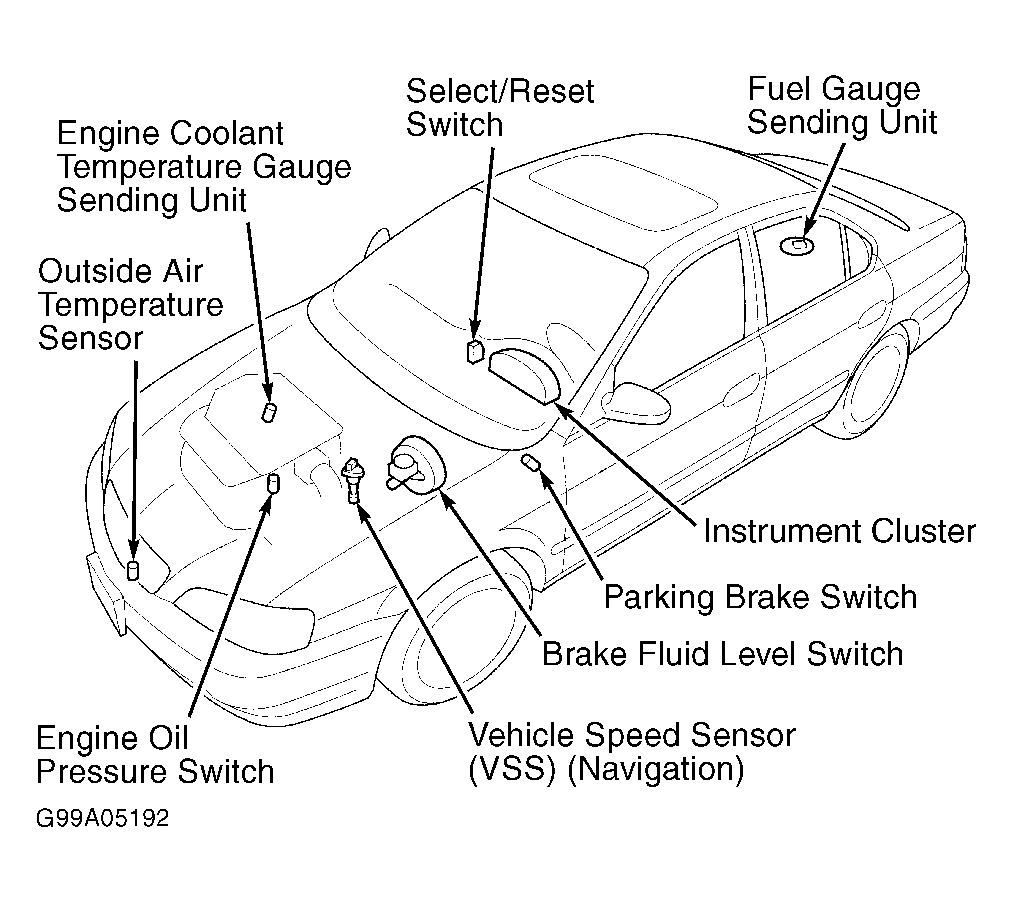 Select/Reset Switch

Fuel Gauge Sending Unit

Engine Coolant Temperature Gauge Sending Unit

Outside Air Temperature Sensor

Instrument Cluster

Parking Brake Switch

Brake Fluid Level Switch

Engine Oil Pressure Switch

Vehicle Speed Sensor (VSS) (Navigation)

G99A05192