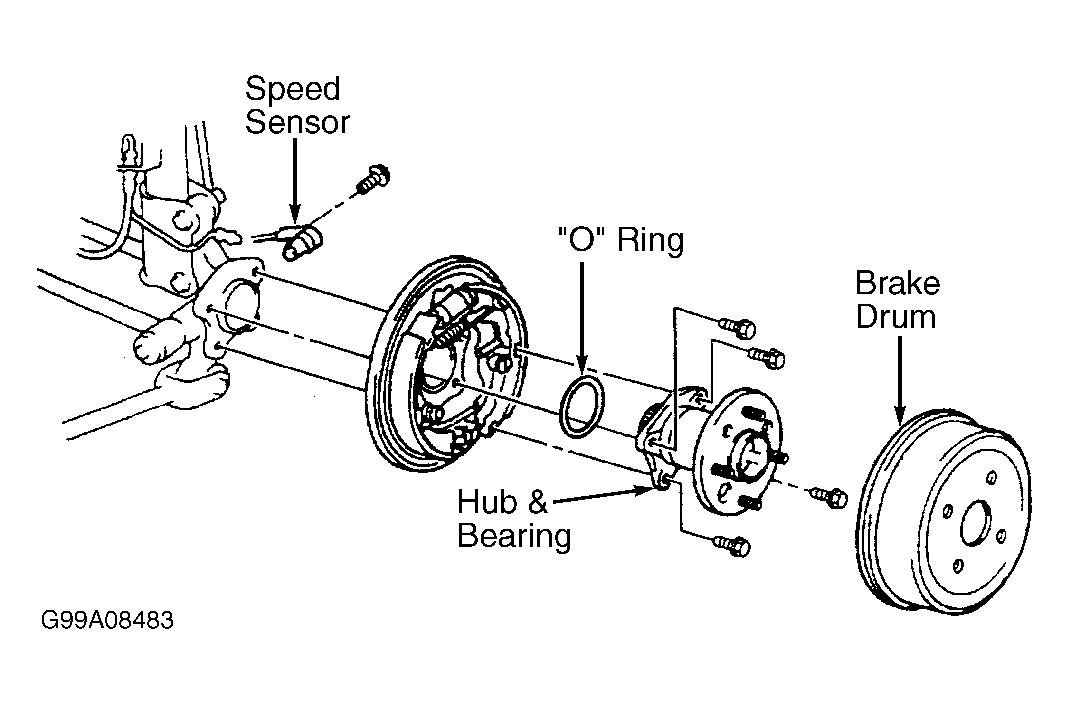 Speed Sensor

"O" Ring

Brake Drum

Hub & Bearing

G99A08483