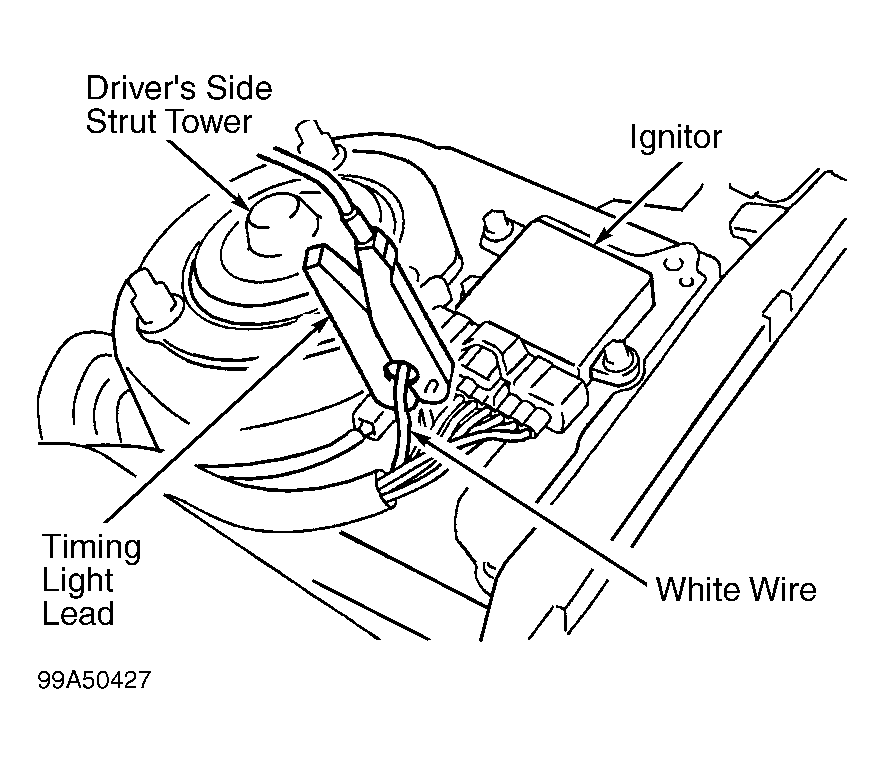 Driver's Side Strut Tower

Ignitor

Timing Light Lead

White Wire

99A50427