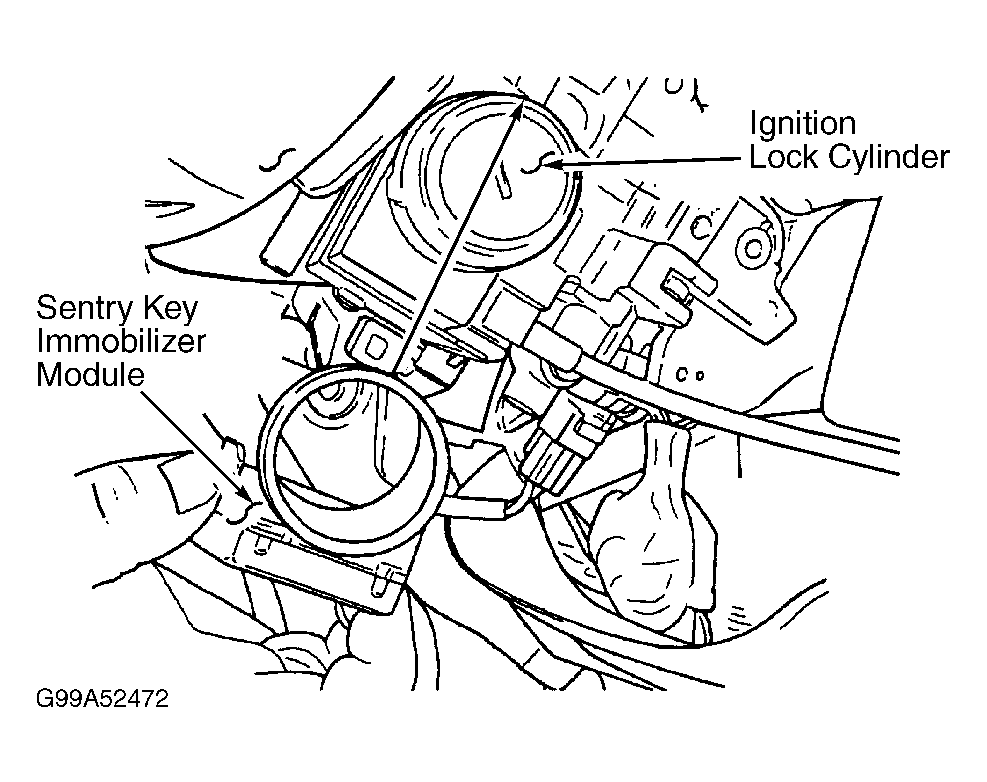 Ignition Lock Cylinder

Sentry Key Immobilizer Module

G99A52472