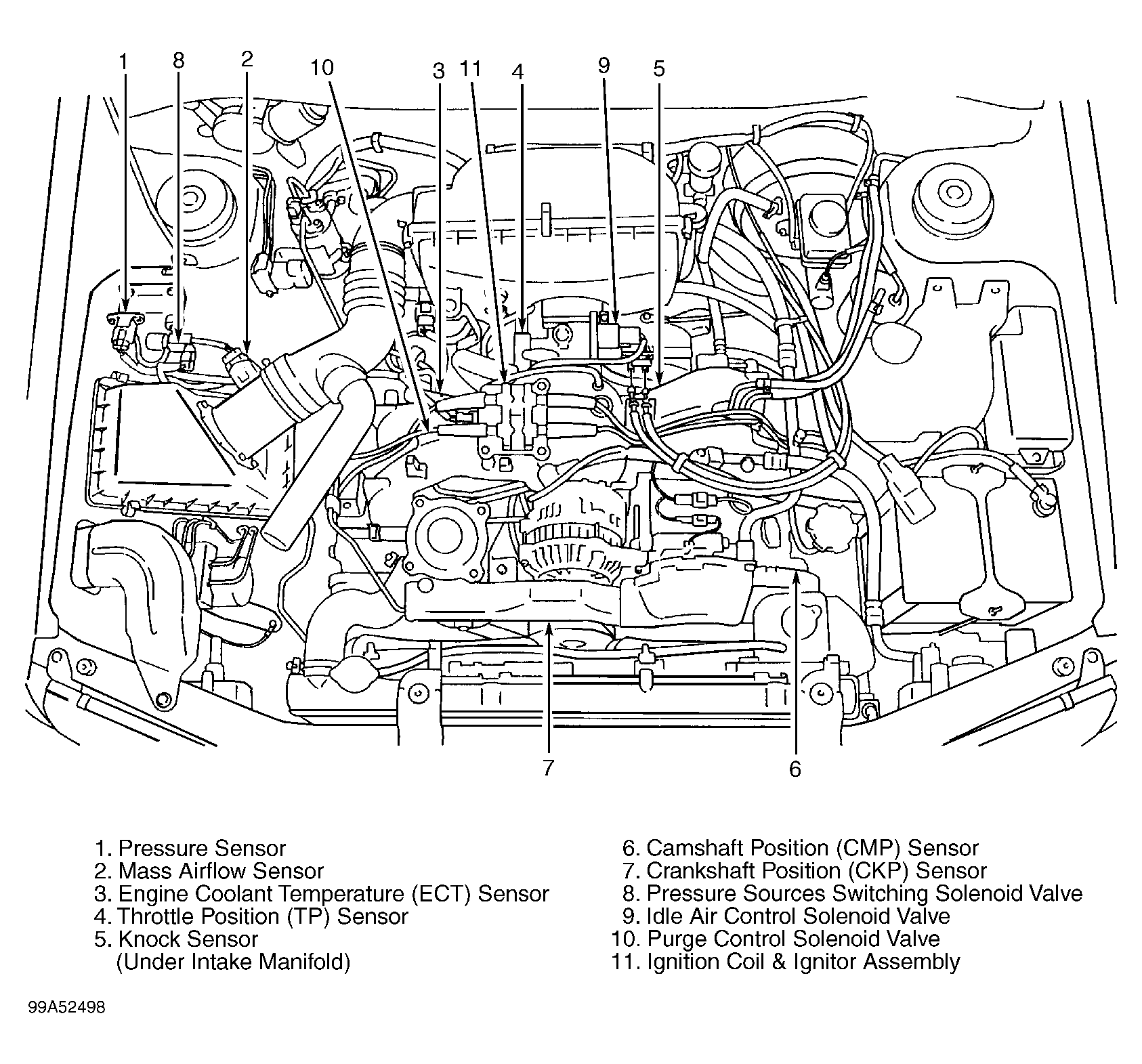 1
8
2
10
3
11
4
9
5

7
6

1. Pressure Sensor
2. Mass Airflow Sensor
3. Engine Coolant Temperature (ECT) Sensor
4. Throttle Position (TP) Sensor
5. Knock Sensor
(Under Intake Manifold)

6. Camshaft Position (CMP) Sensor
7. Crankshaft Position (CKP) Sensor
8. Pressure Sources Switching Solenoid Valve
9. Idle Air Control Solenoid Valve
10. Purge Control Solenoid Valve
11. Ignition Coil & Ignitor Assembly

99A52498