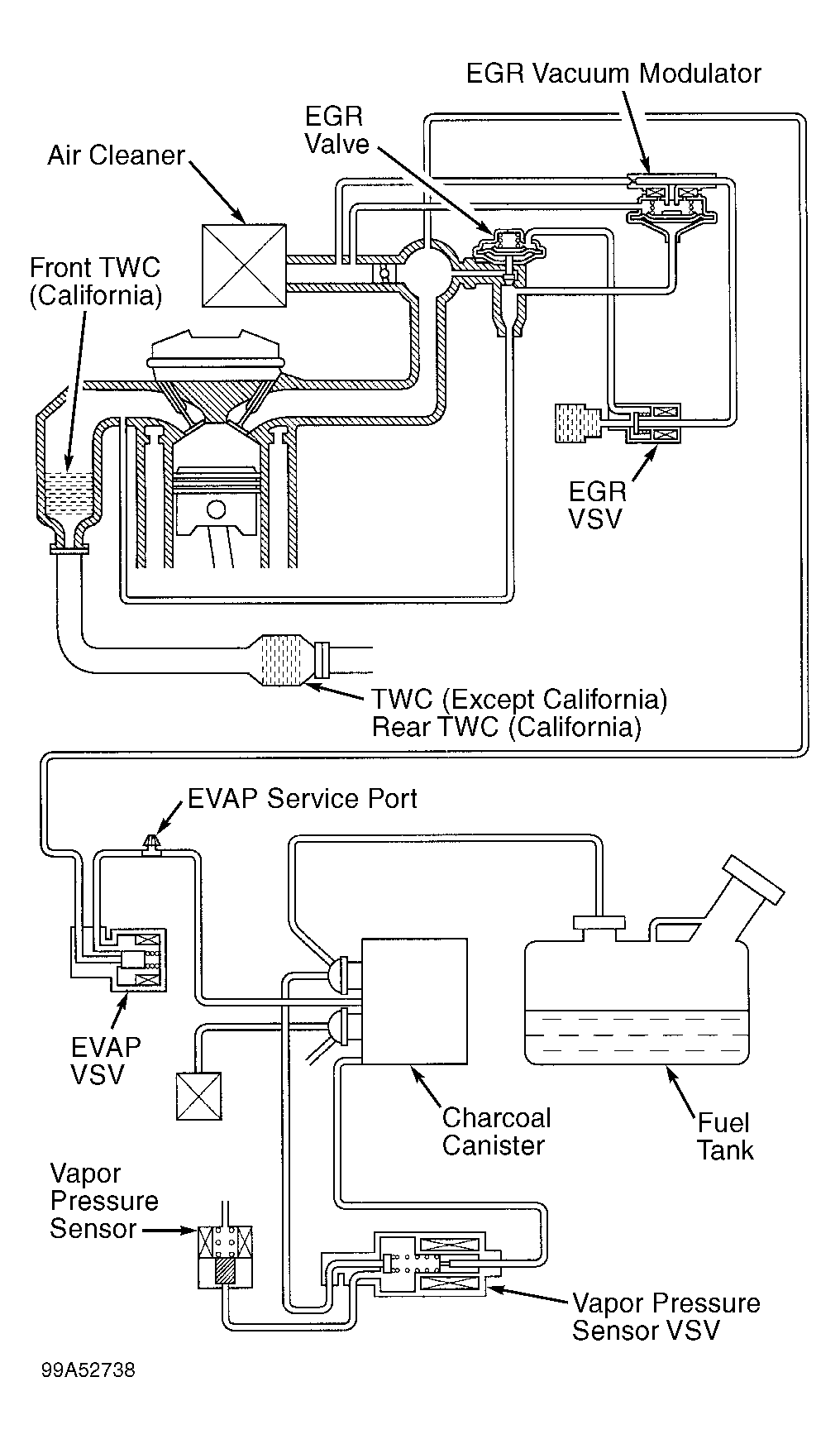 EGR Vacuum Modulator

EGR Valve

Air Cleaner

Front TWC (California)

EGR VSV

TWC (Except California)
Rear TWC (California)

EVAP Service Port

EVAP VSV

Charcoal Canister

Fuel Tank

Vapor Pressure Sensor

Vapor Pressure Sensor VSV

99A52738