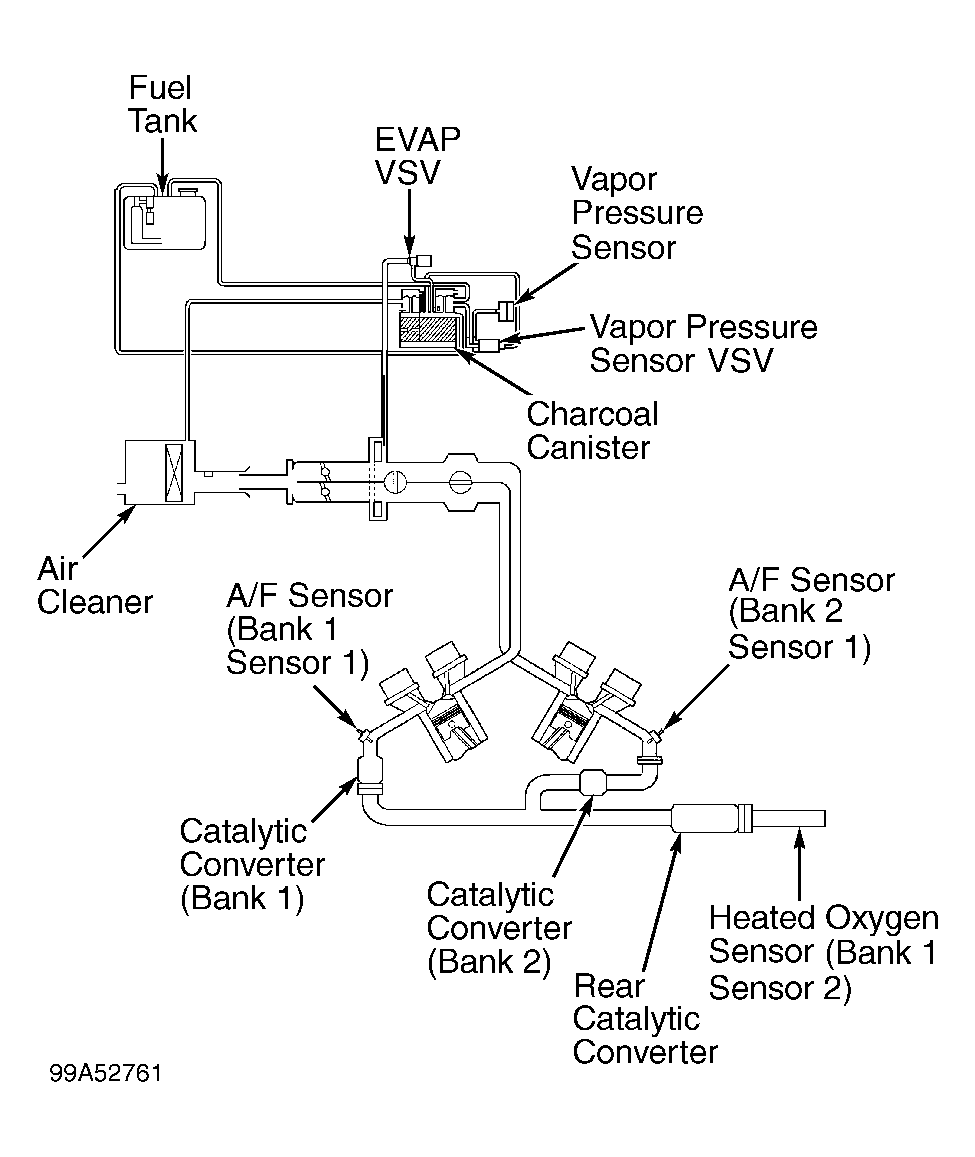 Fuel Tank

EVAP VSV

Vapor Pressure Sensor

Vapor Pressure Sensor VSV

Charcoal Canister

Air Cleaner

A/F Sensor (Bank 1 Sensor 1)

A/F Sensor (Bank 2 Sensor 1)

Catalytic Converter (Bank 1)

Catalytic Converter (Bank 2)

Rear Catalytic Converter

Heated Oxygen Sensor (Bank 1 Sensor 2)

99A52761