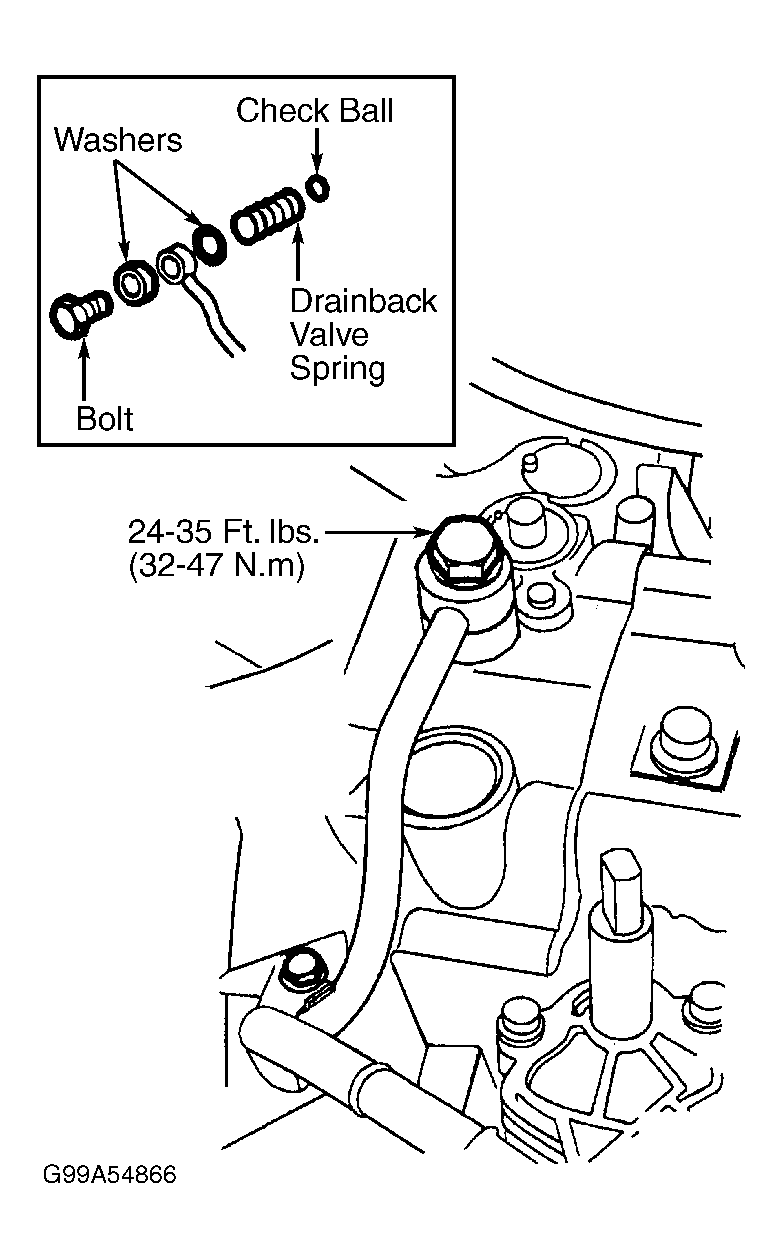 Check Ball

Washers

Drainback Valve Spring

Bolt

24-35 Ft. lbs. (32-47 N.m)

G99A54866