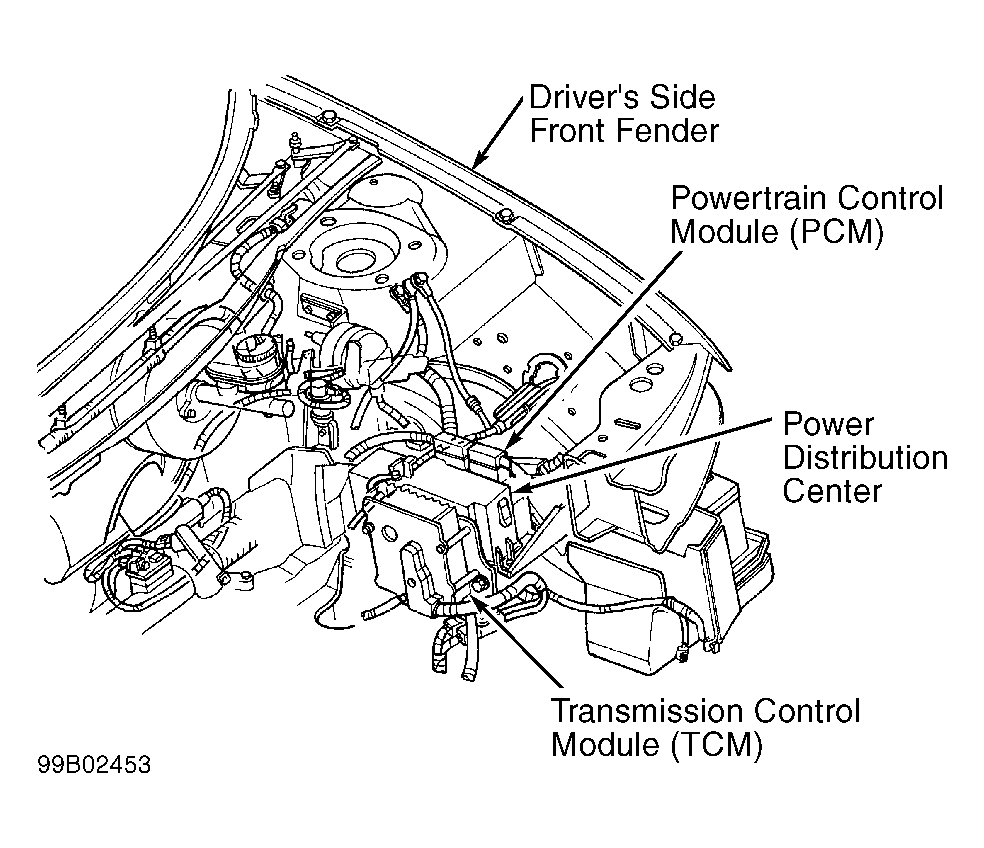 Driver's Side Front Fender

Powertrain Control Module (PCM)

Power Distribution Center

Transmission Control Module (TCM)

99B02453