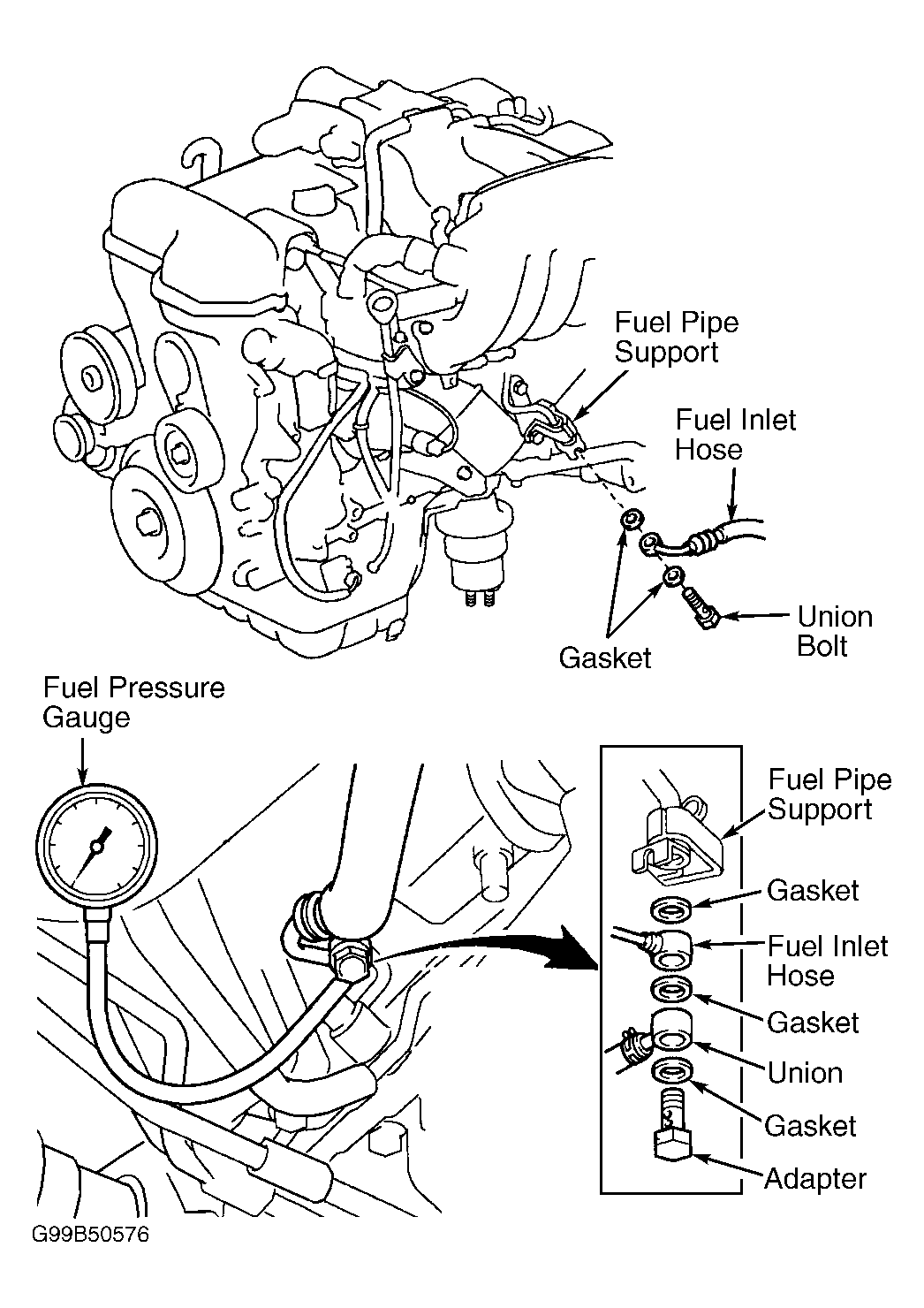 Fuel Pipe Support

Fuel Inlet Hose

Union Bolt

Gasket

Fuel Pressure Gauge

Fuel Pipe Support

Gasket

Fuel Inlet Hose

Gasket

Union

Gasket

Adapter

G99B50576