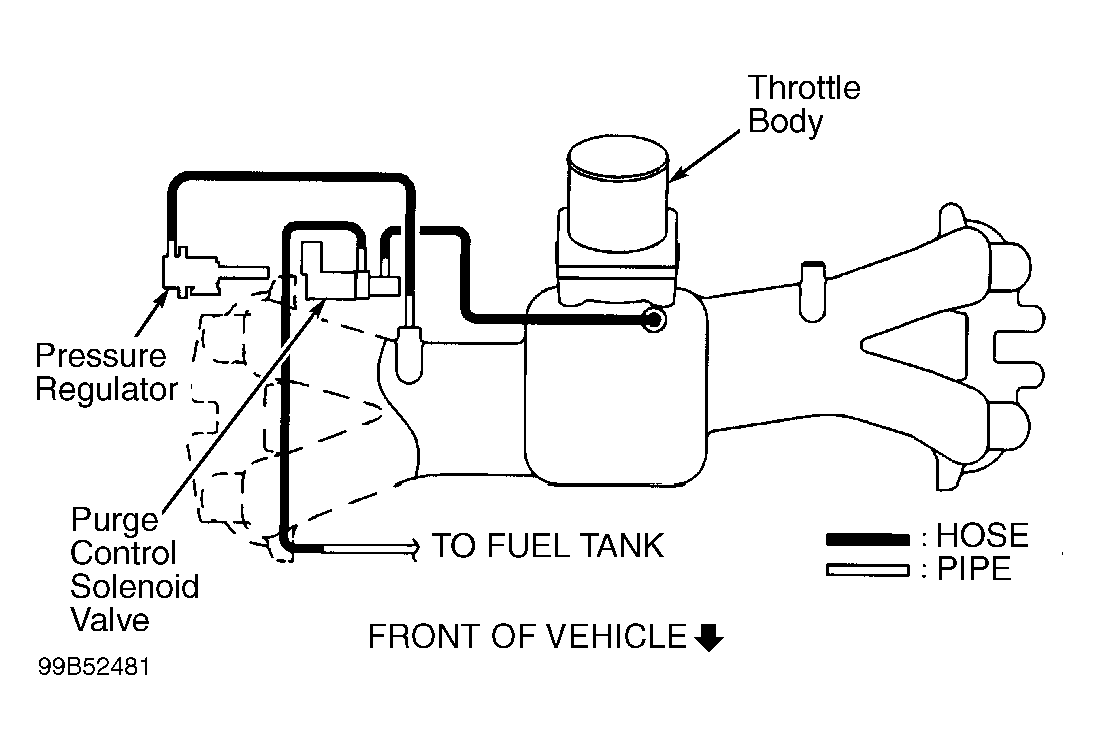 Throttle Body

Pressure Regulator

Purge Control Solenoid Valve

TO FUEL TANK

: HOSE
: PIPE

FRONT OF VEHICLE

99B52481