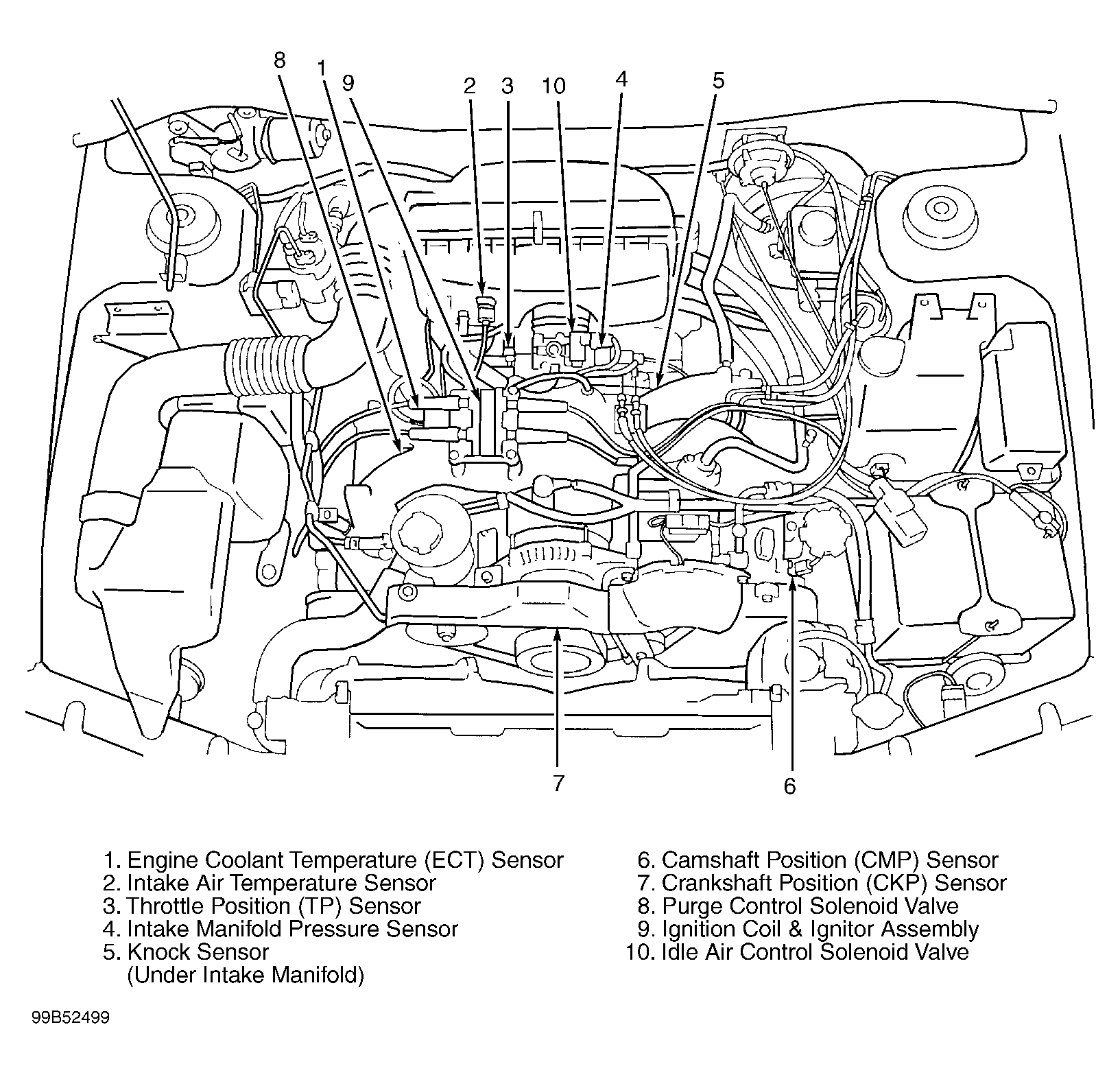 8
1
9
2
3
10
4
5
7
6

1. Engine Coolant Temperature (ECT) Sensor
2. Intake Air Temperature Sensor
3. Throttle Position (TP) Sensor
4. Intake Manifold Pressure Sensor
5. Knock Sensor
(Under Intake Manifold)

6. Camshaft Position (CMP) Sensor
7. Crankshaft Position (CKP) Sensor
8. Purge Control Solenoid Valve
9. Ignition Coil & Ignitor Assembly
10. Idle Air Control Solenoid Valve

99B52499