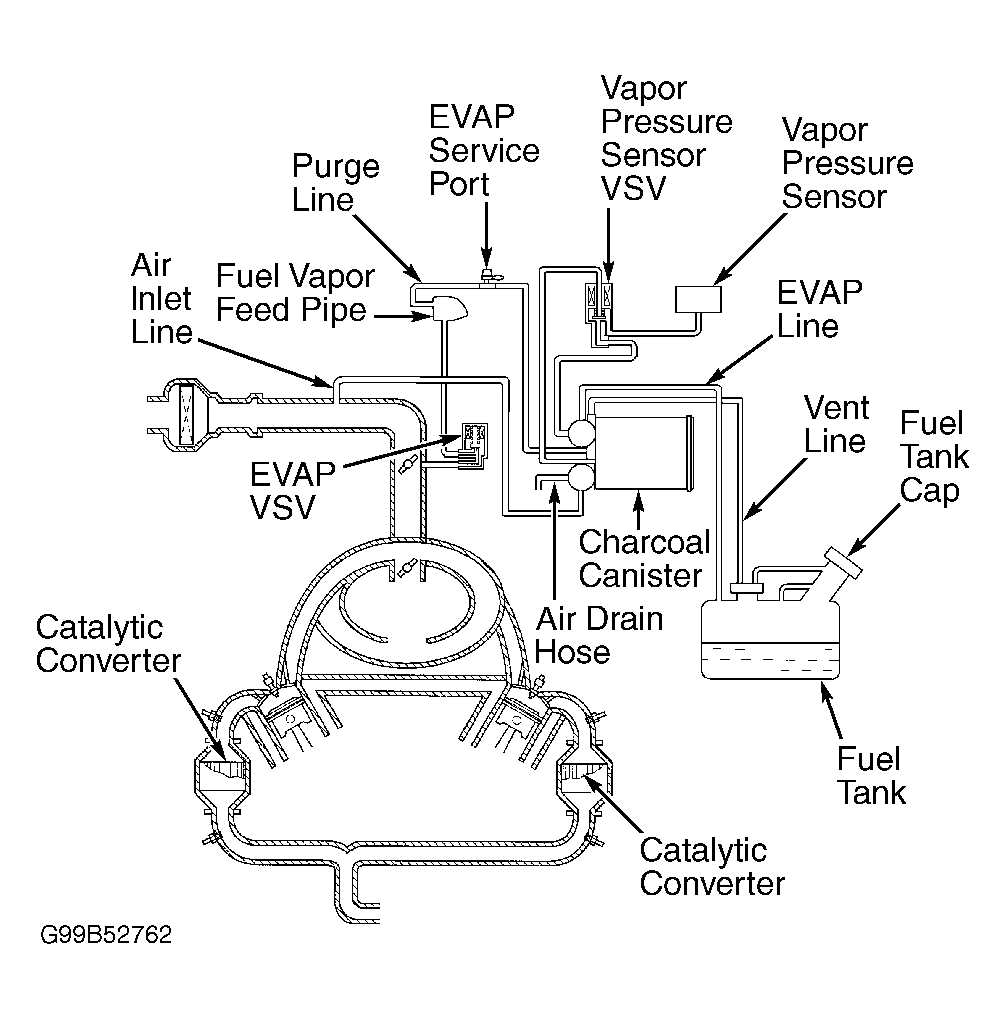 EVAP Service Port

Vapor Pressure Sensor VSV

Vapor Pressure Sensor

Purge Line

Air Inlet Line

Fuel Vapor Feed Pipe

EVAP Line

Vent Line

Fuel Tank Cap

EVAP VSV

Charcoal Canister

Air Drain Hose

Catalytic Converter

Fuel Tank

Catalytic Converter

G99B52762