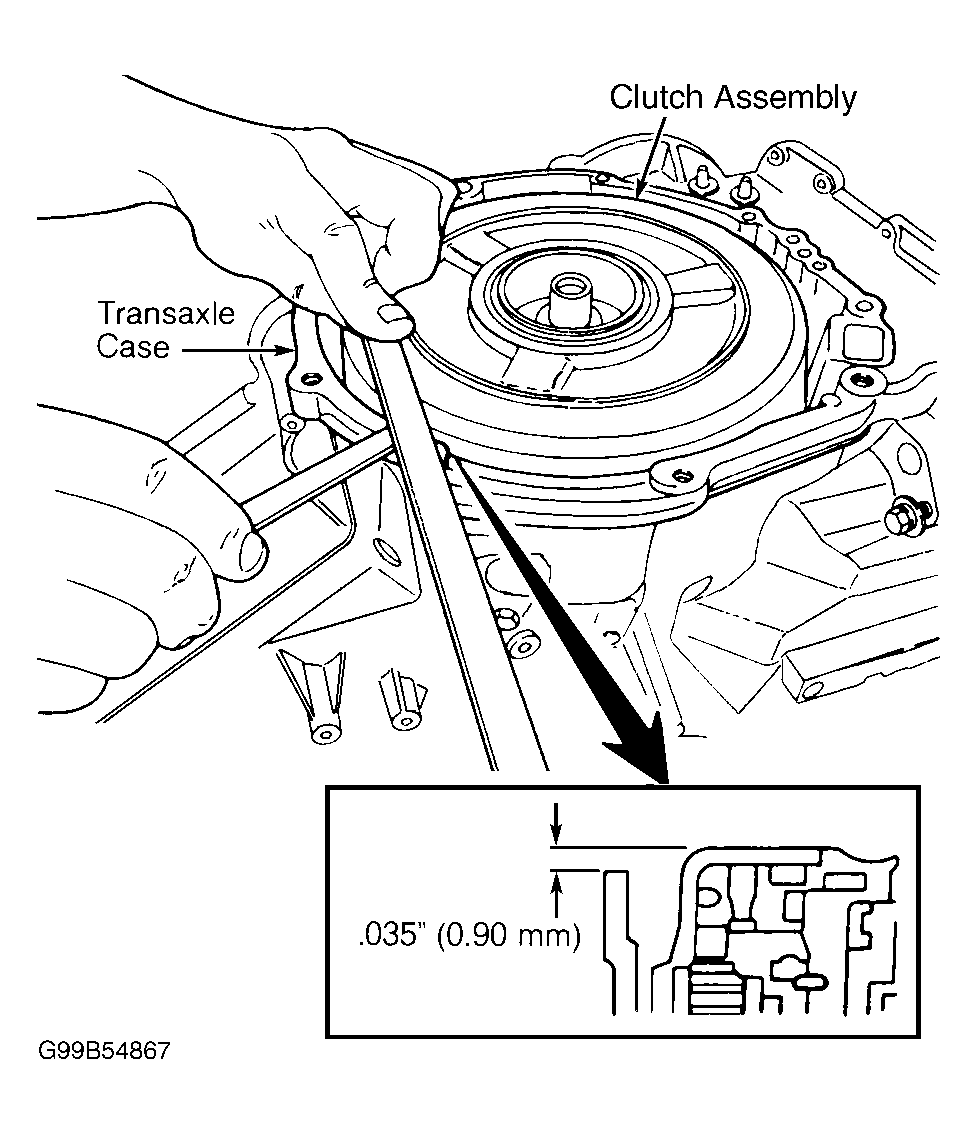 Clutch Assembly

Transaxle Case

.035" (0.90 mm)

G99B54867