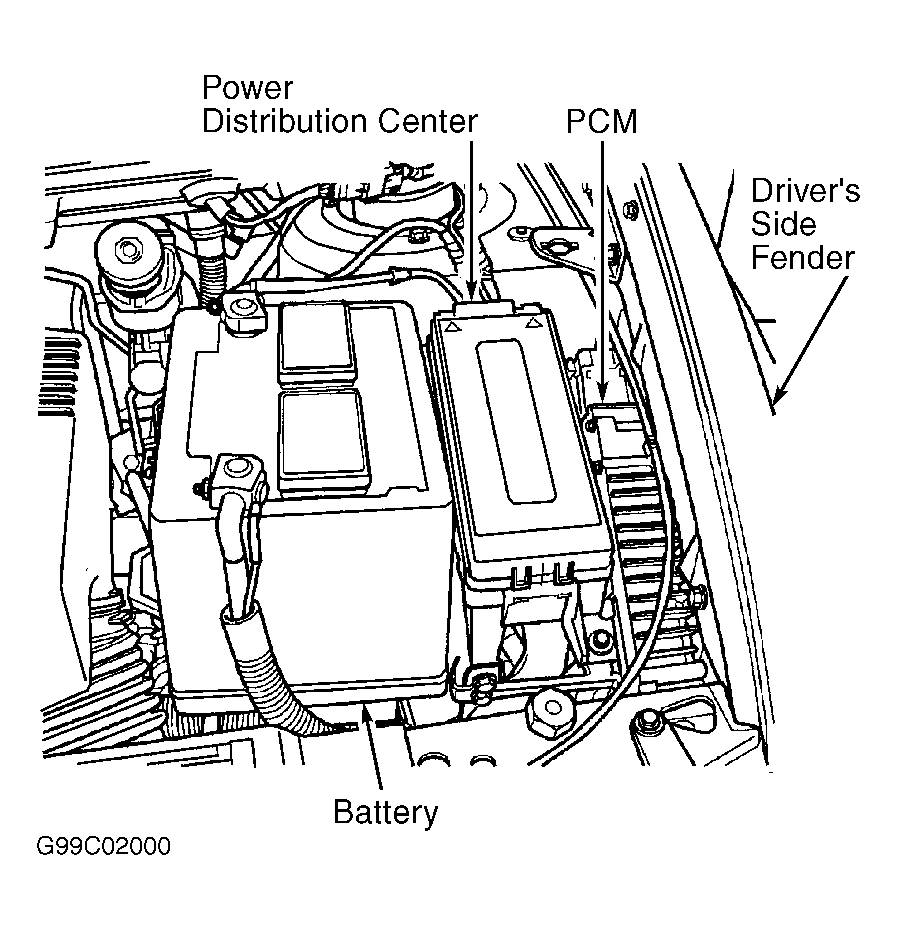 Power Distribution Center

PCM

Driver's Side Fender

Battery

G99C02000