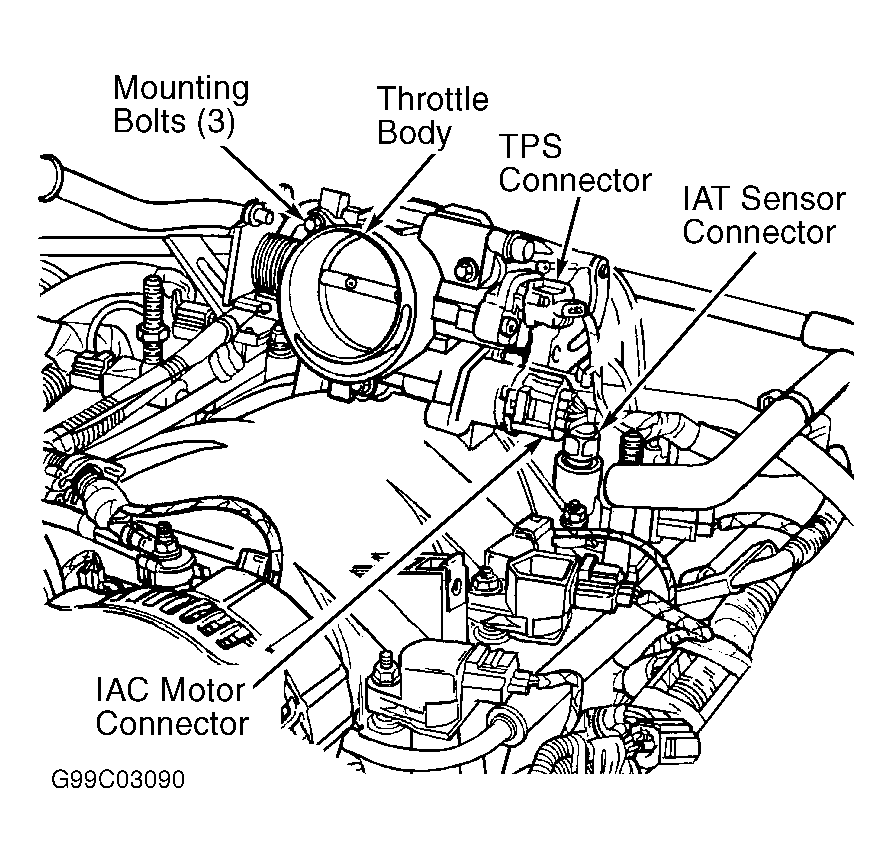 Mounting Bolts (3)

Throttle Body

TPS Connector

IAT Sensor Connector

IAC Motor Connector

G99C03090