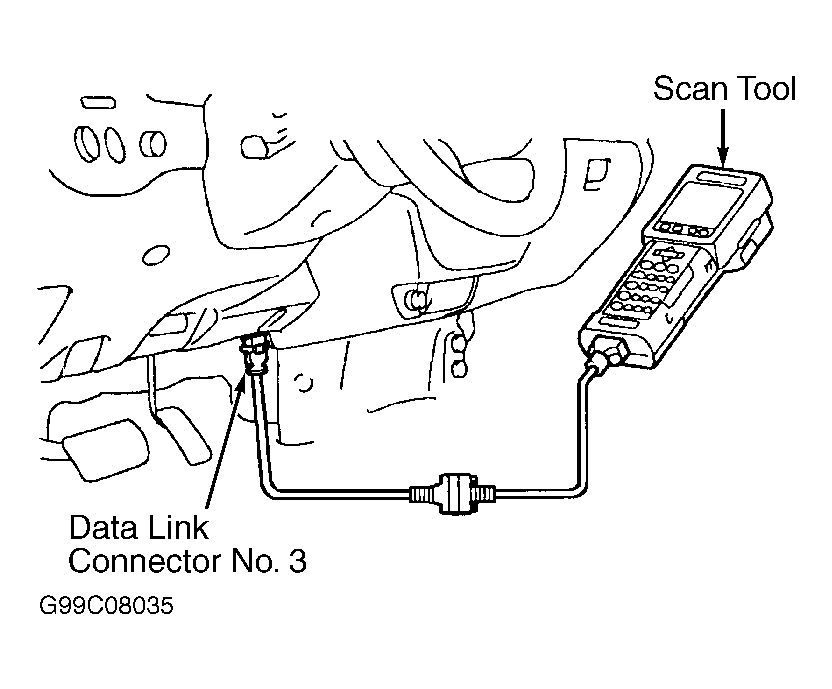 Scan Tool

Data Link Connector No. 3

G99C08035