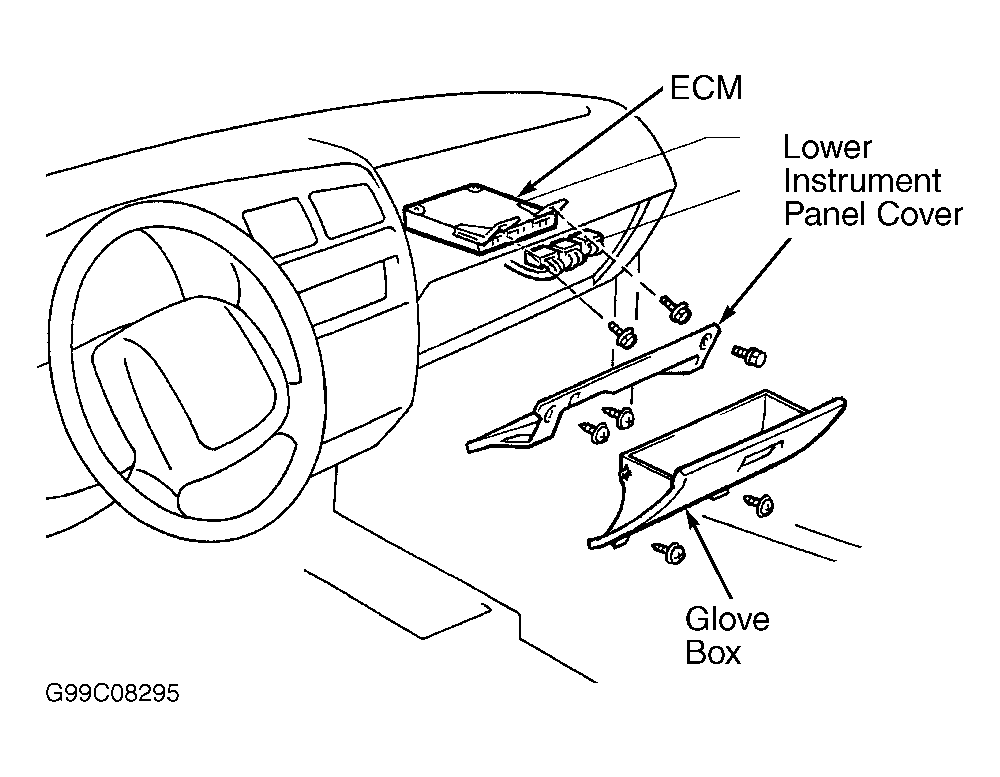 ECM

Lower Instrument Panel Cover

Glove Box

G99C08295