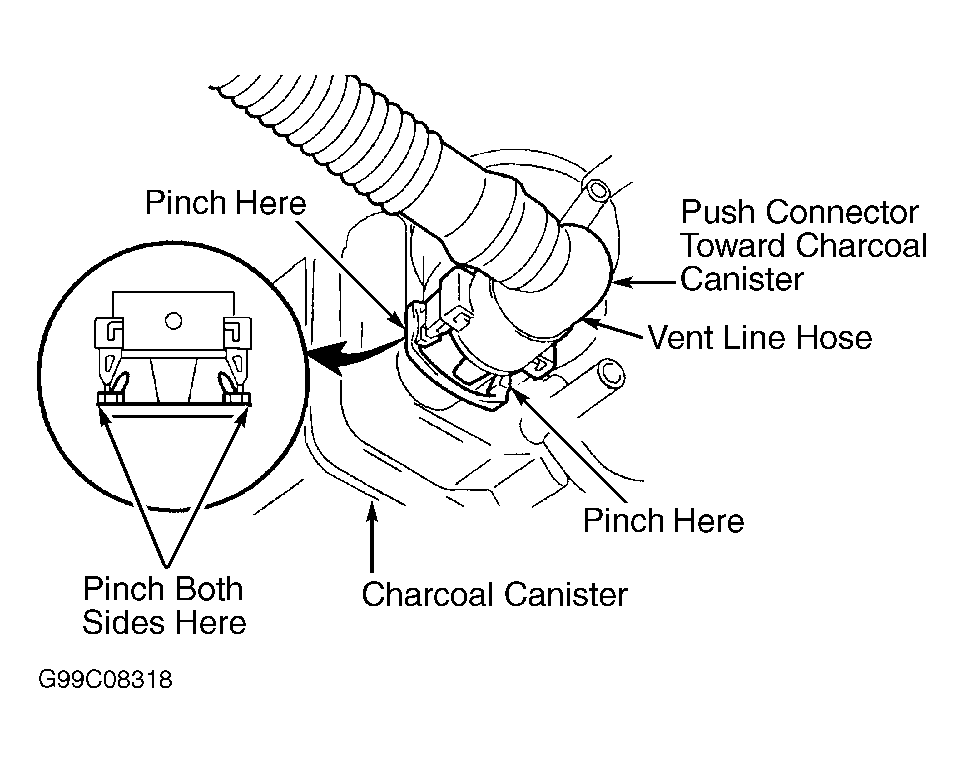 Pinch Here

Push Connector Toward Charcoal Canister

Vent Line Hose

Pinch Here

Pinch Both Sides Here

Charcoal Canister

G99C08318