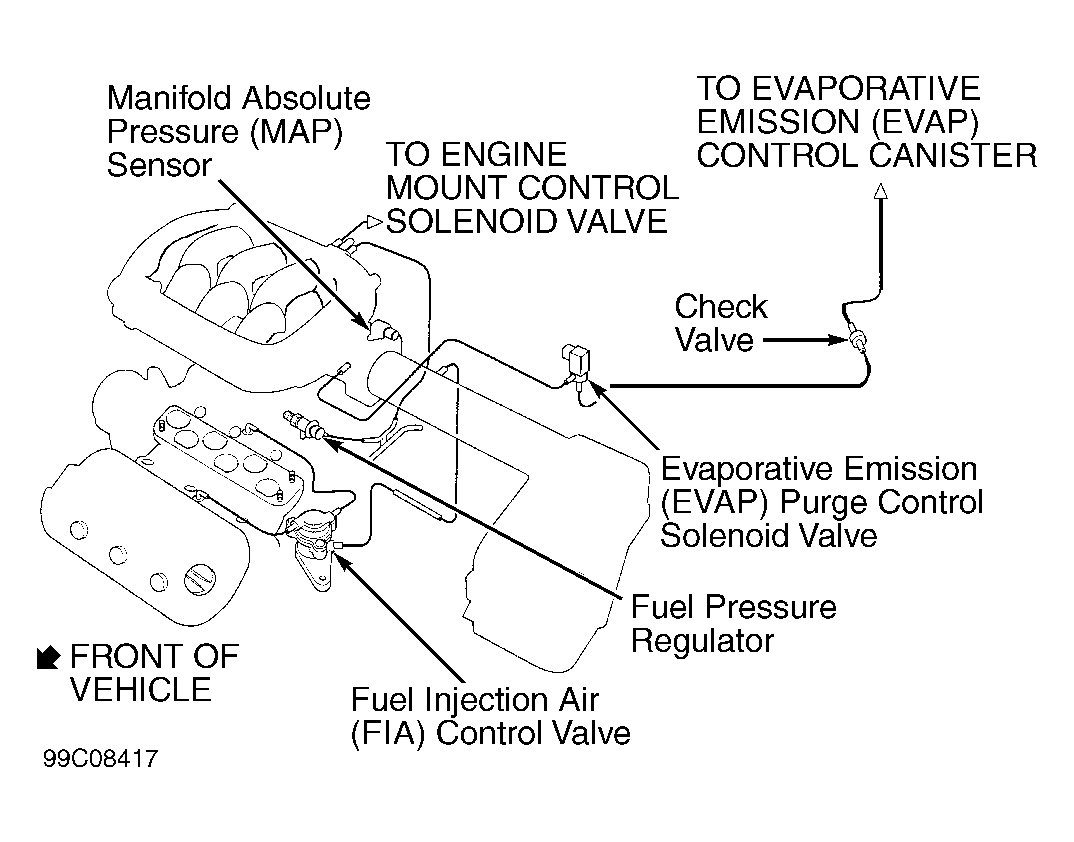 Manifold Absolute Pressure (MAP) Sensor

TO ENGINE MOUNT CONTROL SOLENOID VALVE

TO EVAPORATIVE EMISSION (EVAP) CONTROL CANISTER

Check Valve

Evaporative Emission (EVAP) Purge Control Solenoid Valve

Fuel Pressure Regulator

FRONT OF VEHICLE

Fuel Injection Air (FIA) Control Valve

99C08417