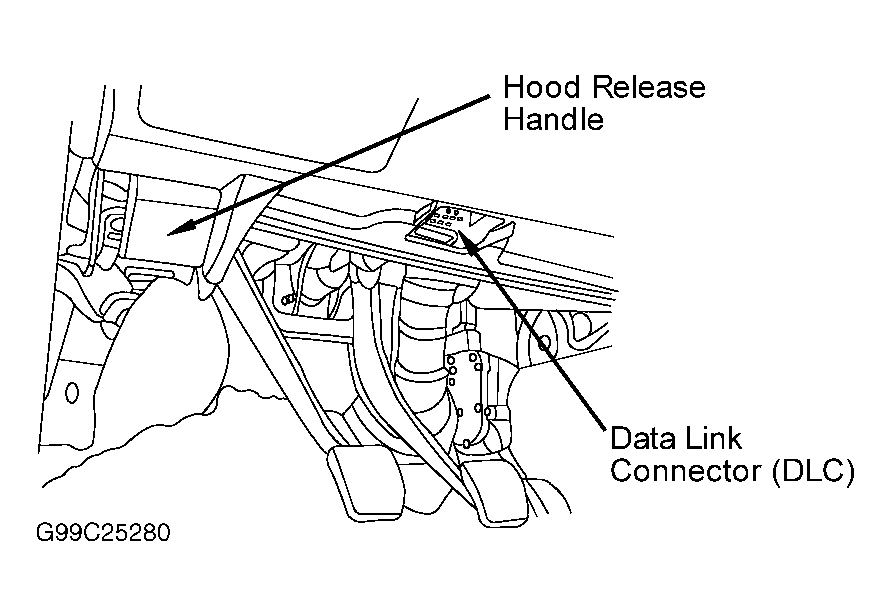 Hood Release Handle

Data Link Connector (DLC)

G99C25280