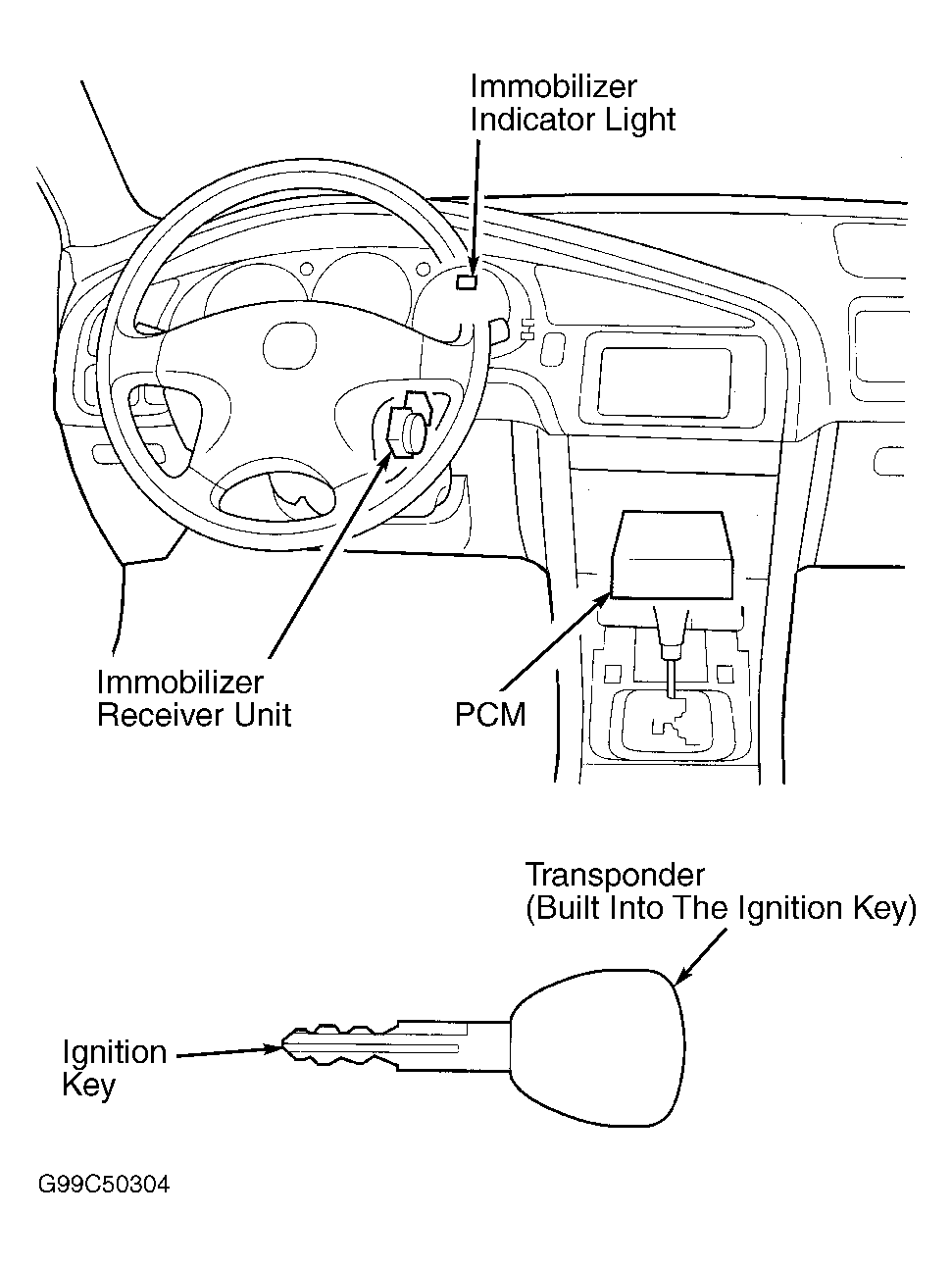 Immobilizer
Indicator Light

Immobilizer
Receiver Unit

PCM

Transponder
(Built Into The Ignition Key)

Ignition
Key

G99C50304