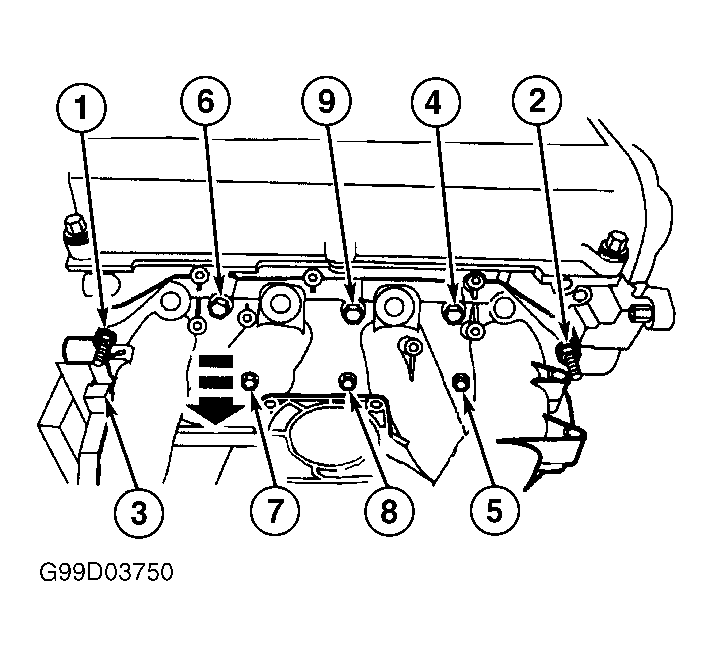 1
6
9
4
2
3
7
8
5
G99D03750