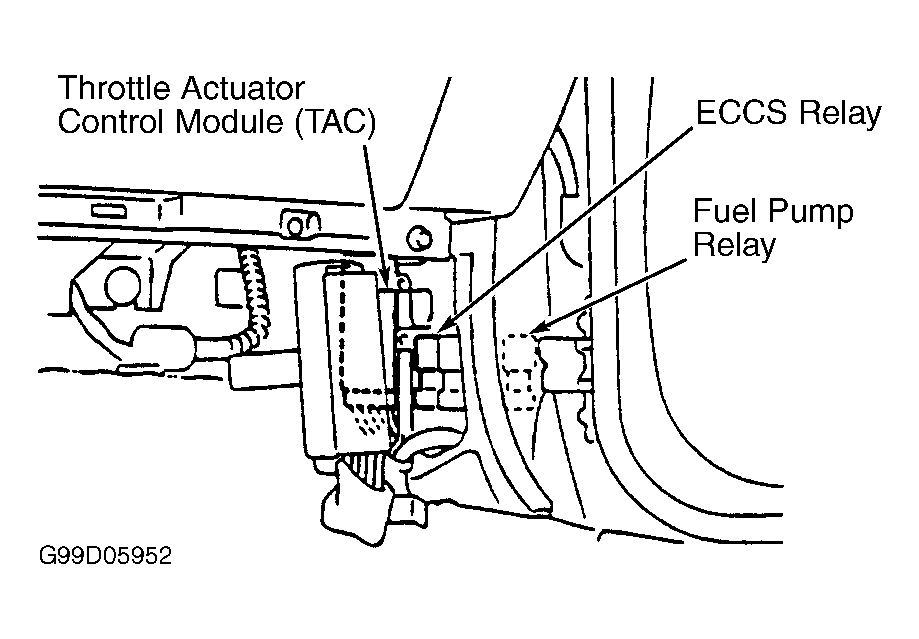 Throttle Actuator Control Module (TAC)

ECCS Relay

Fuel Pump Relay

G99D05952