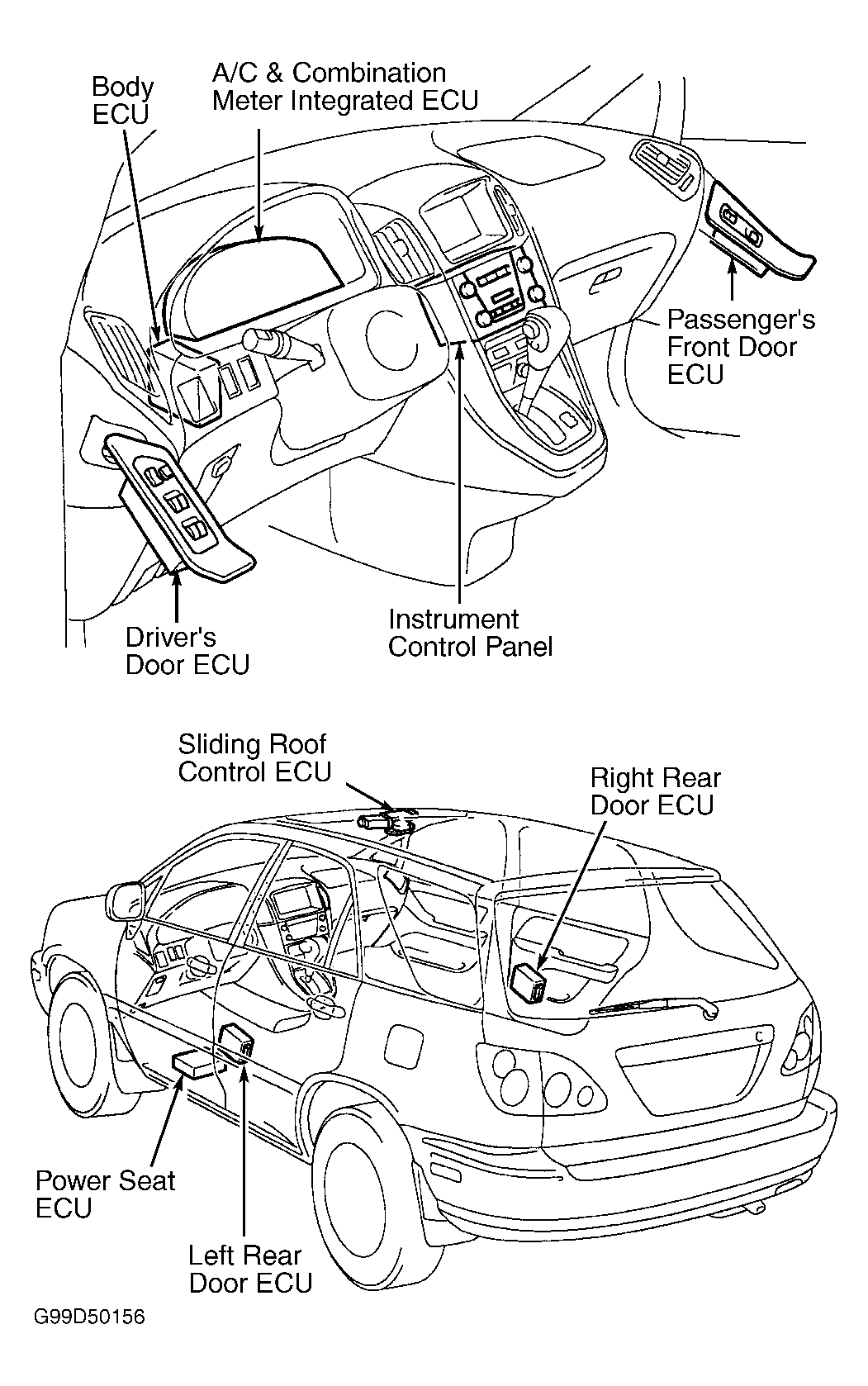 Body ECU

A/C & Combination Meter Integrated ECU

Passenger's Front Door ECU

Driver's Door ECU

Instrument Control Panel

Sliding Roof Control ECU

Right Rear Door ECU

Power Seat ECU

Left Rear Door ECU

G99D50156