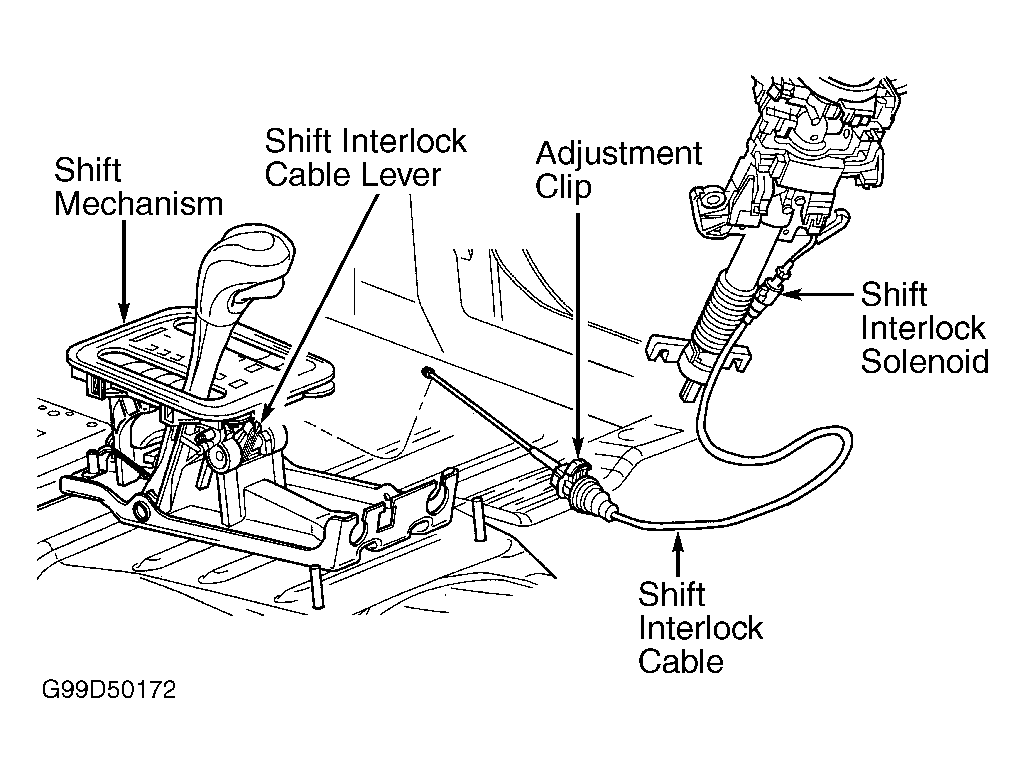 Shift Mechanism

Shift Interlock Cable Lever

Adjustment Clip

Shift Interlock Solenoid

Shift Interlock Cable

G99D50172