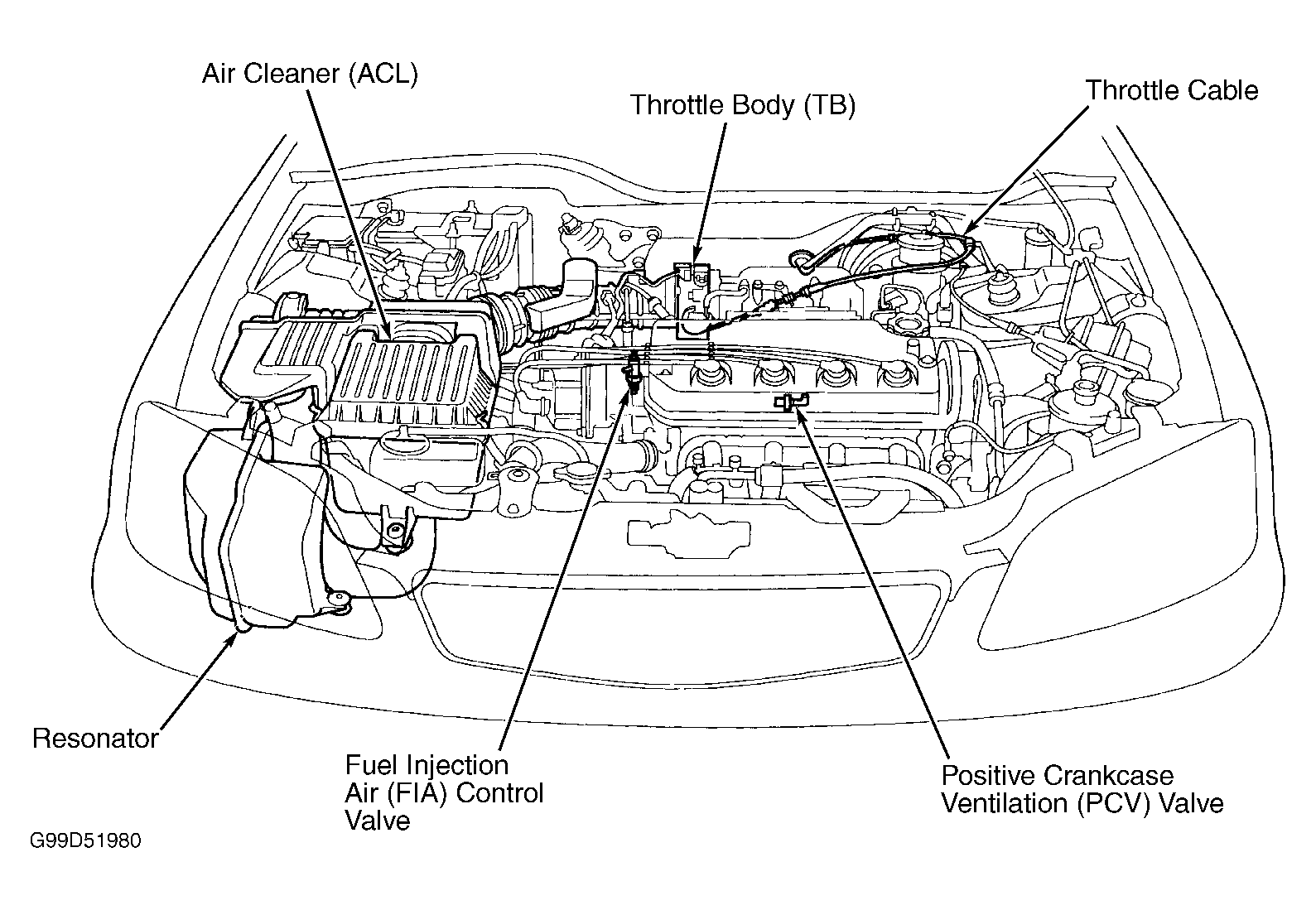 Air Cleaner (ACL)

Throttle Body (TB)

Throttle Cable

Resonator

Fuel Injection Air (FIA) Control Valve

Positive Crankcase Ventilation (PCV) Valve

G99D51980