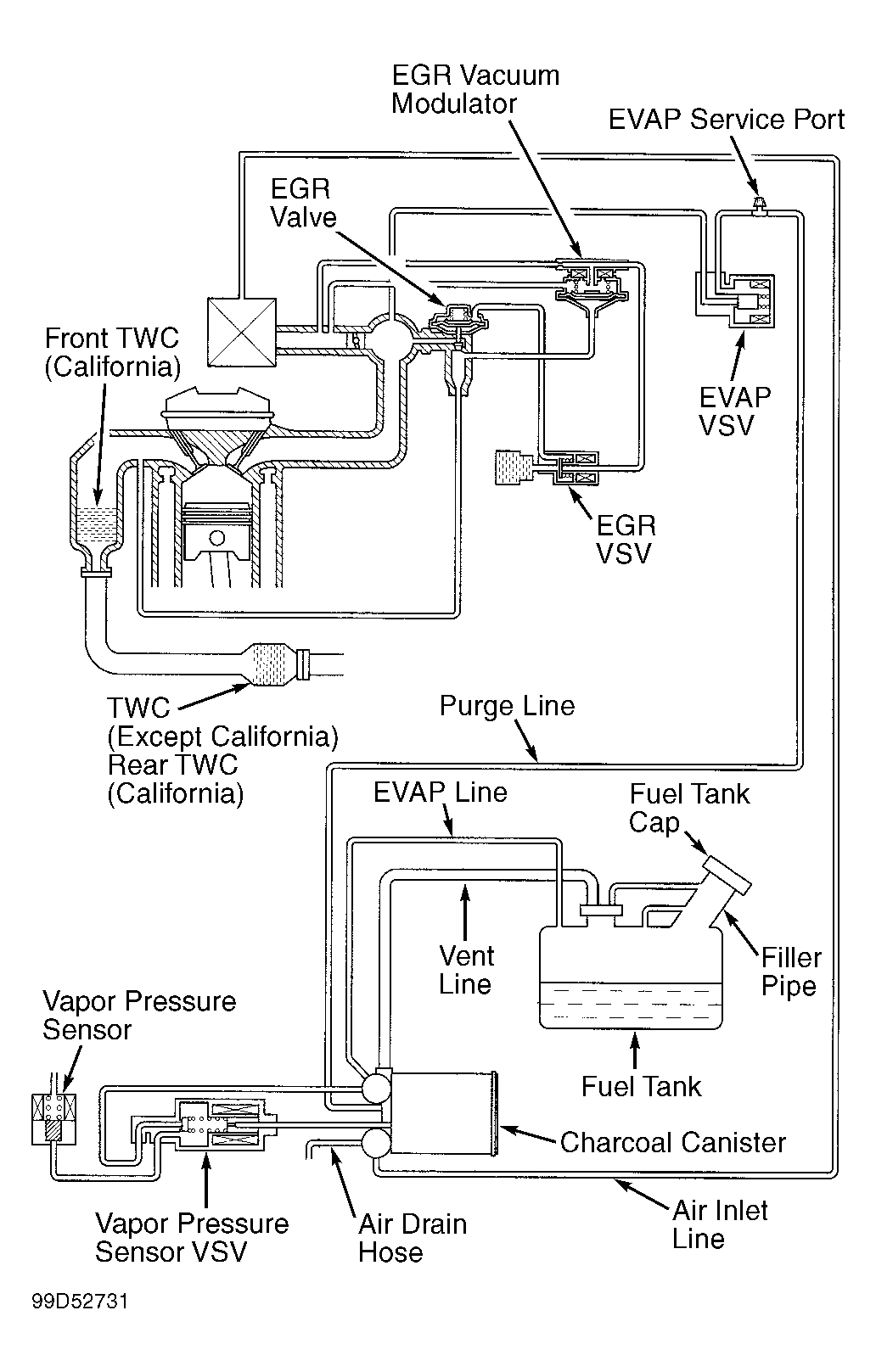 EGR Vacuum Modulator

EVAP Service Port

EGR Valve

Front TWC (California)

EVAP VSV

EGR VSV

TWC (Except California) Rear TWC (California)

Purge Line

EVAP Line

Fuel Tank Cap

Vent Line

Filler Pipe

Vapor Pressure Sensor

Fuel Tank

Charcoal Canister

Vapor Pressure Sensor VSV

Air Drain Hose

Air Inlet Line

99D52731