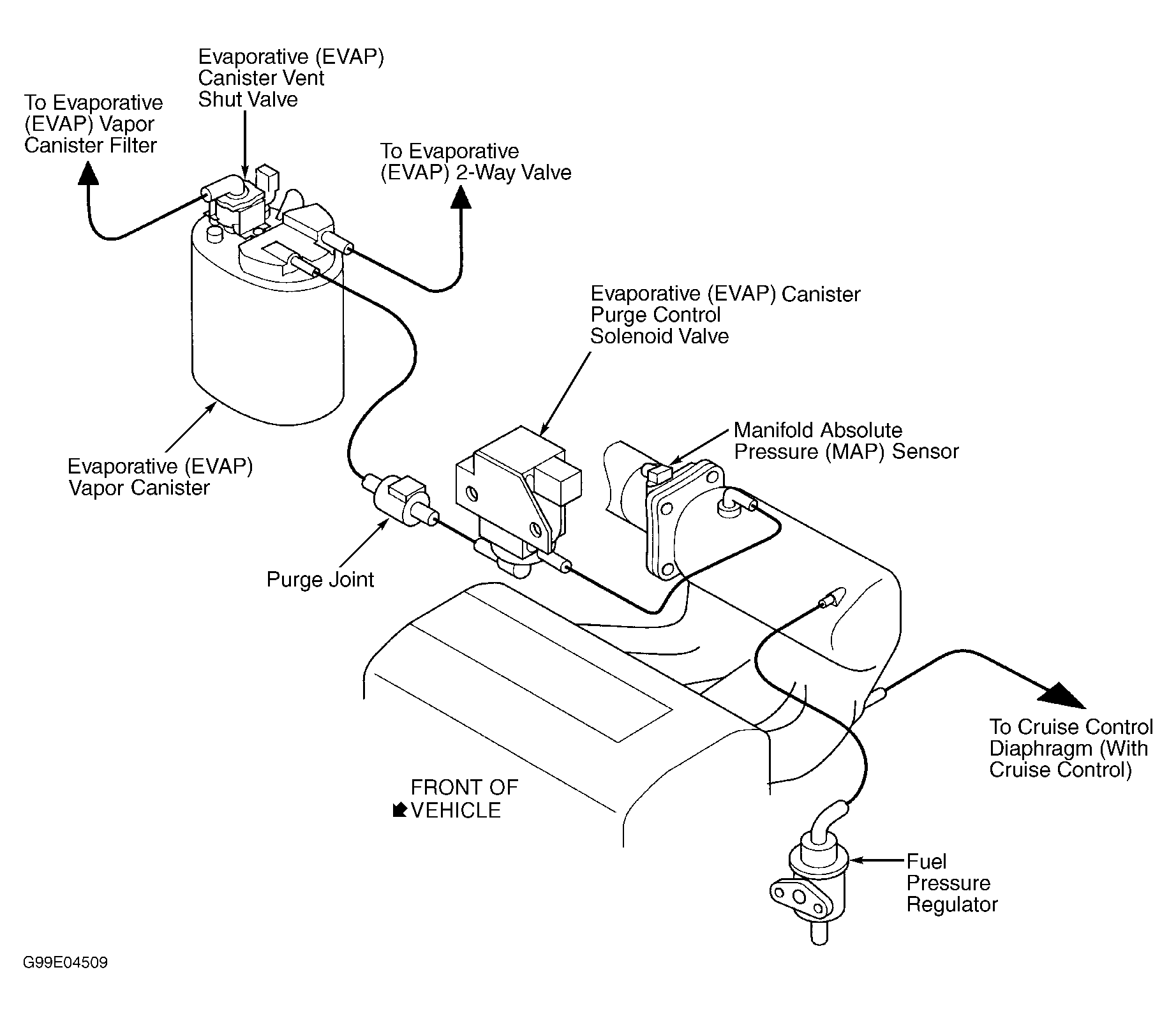 Evaporative (EVAP) Canister Vent Shut Valve

To Evaporative (EVAP) Vapor Canister Filter

To Evaporative (EVAP) 2-Way Valve

Evaporative (EVAP) Canister Purge Control Solenoid Valve

Manifold Absolute Pressure (MAP) Sensor

Evaporative (EVAP) Vapor Canister

Purge Joint

To Cruise Control Diaphragm (With Cruise Control)

FRONT OF VEHICLE

Fuel Pressure Regulator

G99E04509