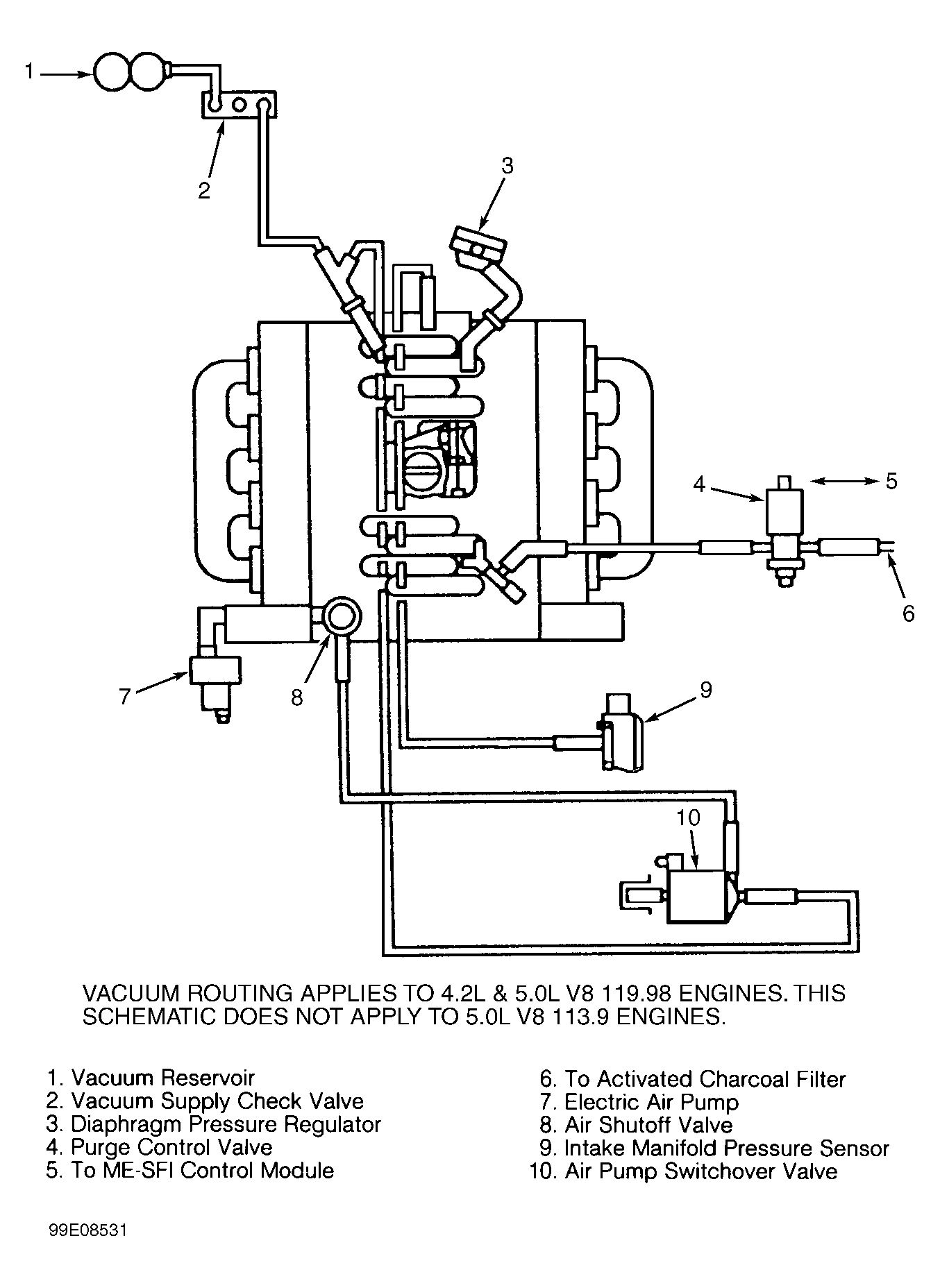 1
2
3
4
5
6
7
8
9
10

VACUUM ROUTING APPLIES TO 4.2L & 5.0L V8 119.98 ENGINES. THIS SCHEMATIC DOES NOT APPLY TO 5.0L V8 113.9 ENGINES.

1. Vacuum Reservoir
2. Vacuum Supply Check Valve
3. Diaphragm Pressure Regulator
4. Purge Control Valve
5. To ME-SFI Control Module

6. To Activated Charcoal Filter
7. Electric Air Pump
8. Air Shutoff Valve
9. Intake Manifold Pressure Sensor
10. Air Pump Switchover Valve

99E08531