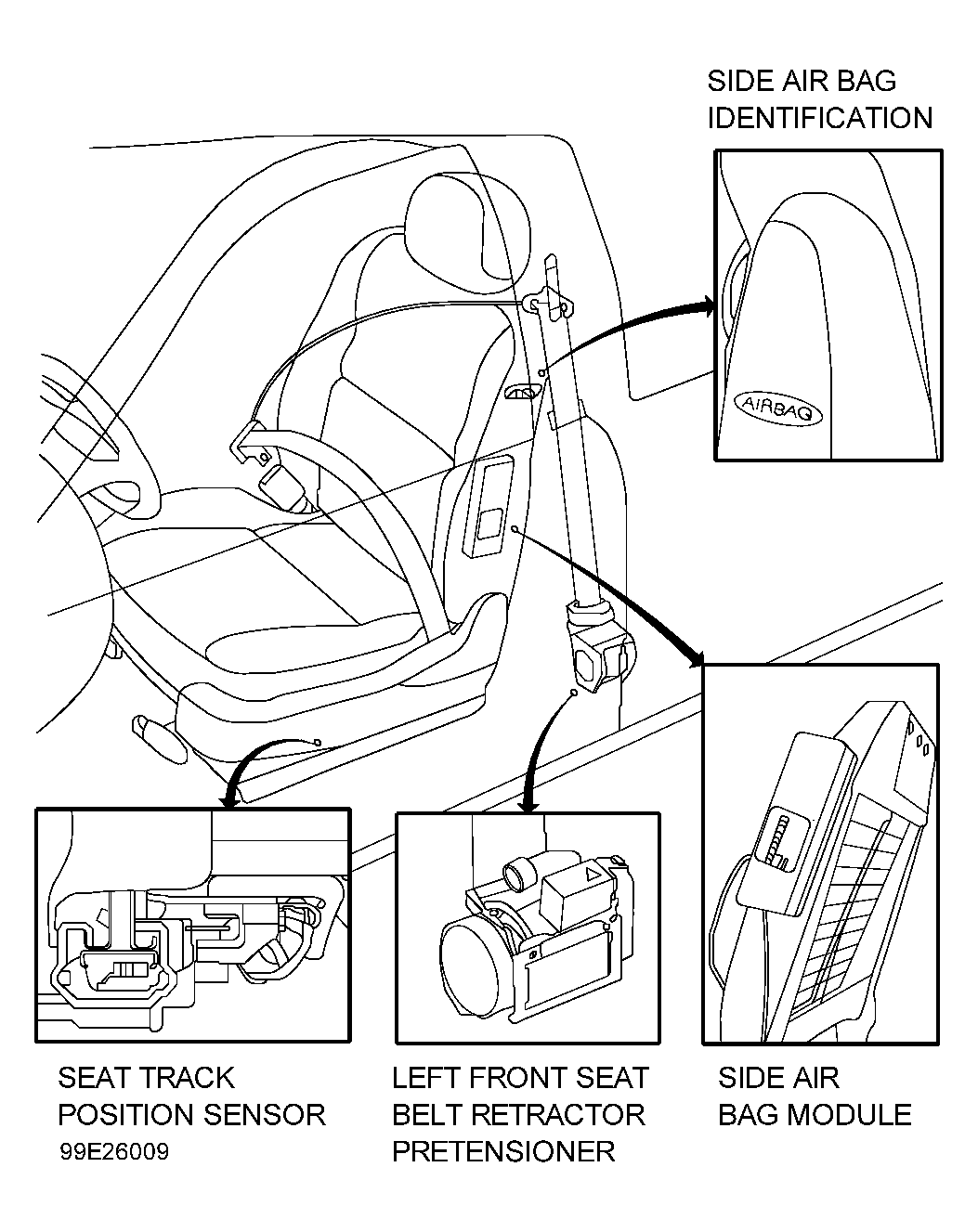 SIDE AIR BAG IDENTIFICATION

AIRBAG

SEAT TRACK POSITION SENSOR

99E26009

LEFT FRONT SEAT BELT RETRACTOR PRETENSIONER

SIDE AIR BAG MODULE