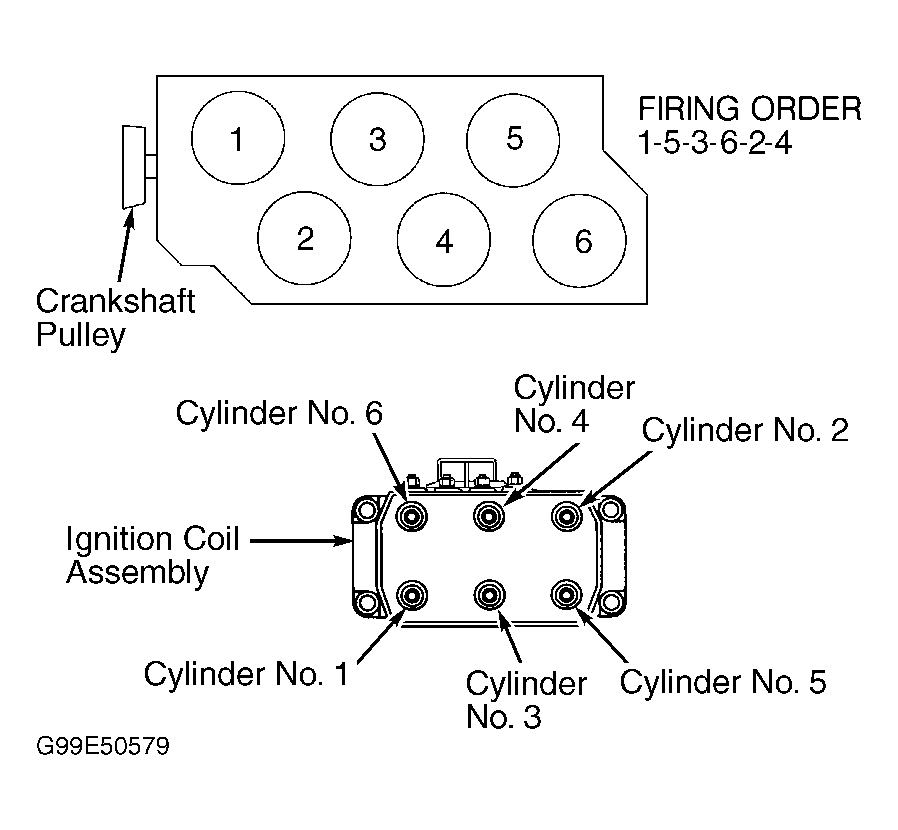 1
3
5
2
4
6

FIRING ORDER
1-5-3-6-2-4

Crankshaft Pulley

Cylinder No. 6
Cylinder No. 4
Cylinder No. 2

Ignition Coil Assembly

Cylinder No. 1
Cylinder No. 3
Cylinder No. 5

G99E50579