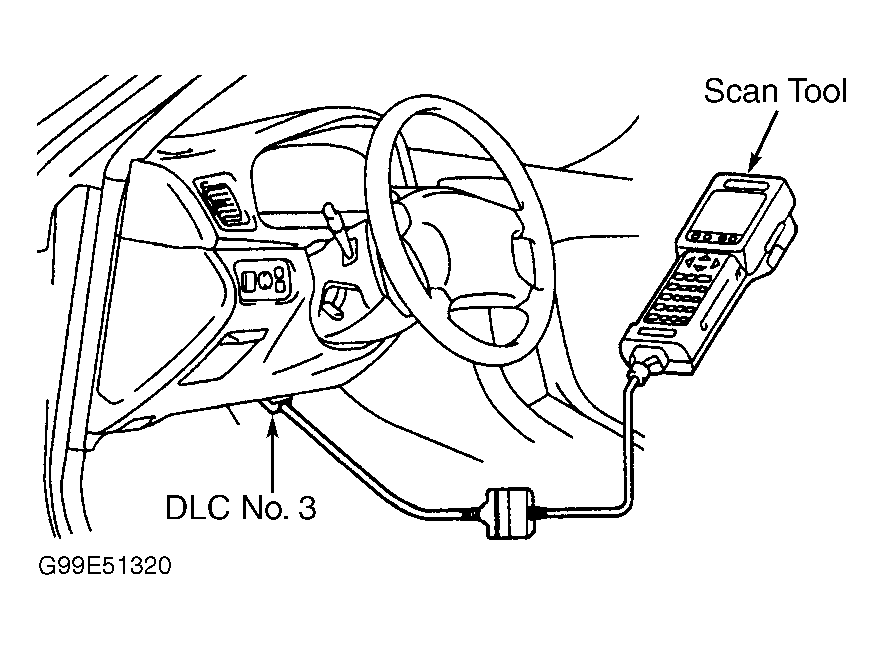 Scan Tool

DLC No. 3

G99E51320