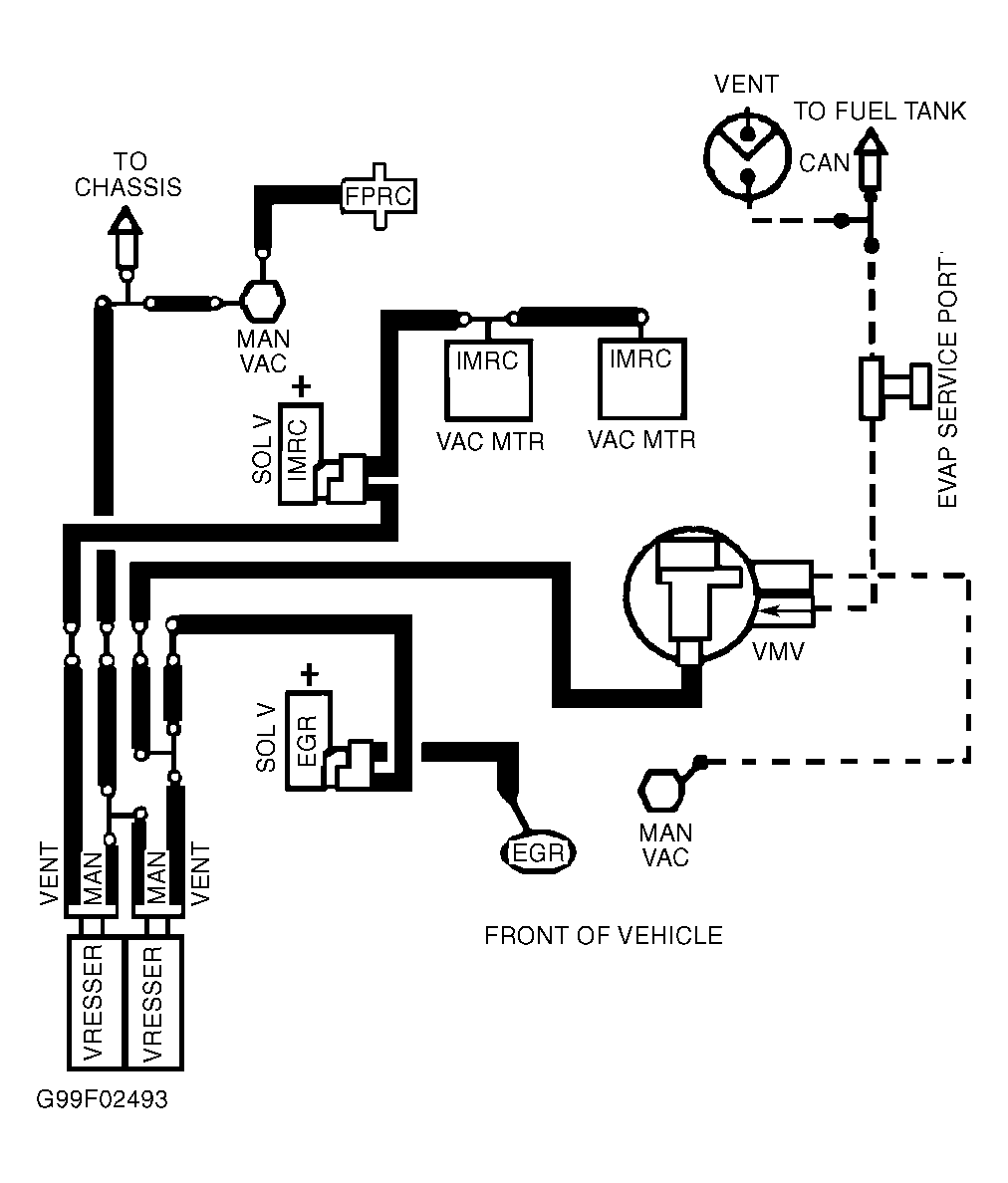 VENT
TO FUEL TANK
CAN
TO CHASSIS
FPRC
MAN VAC
IMRC
IMRC
VAC MTR
VAC MTR
+
SOL V
IMRC
EVAP SERVICE PORT
VMV
+
SOL V
EGR
EGR
MAN VAC
VENT
MAN
MAN
VENT
VRESSER
VRESSER
FRONT OF VEHICLE
G99F02493