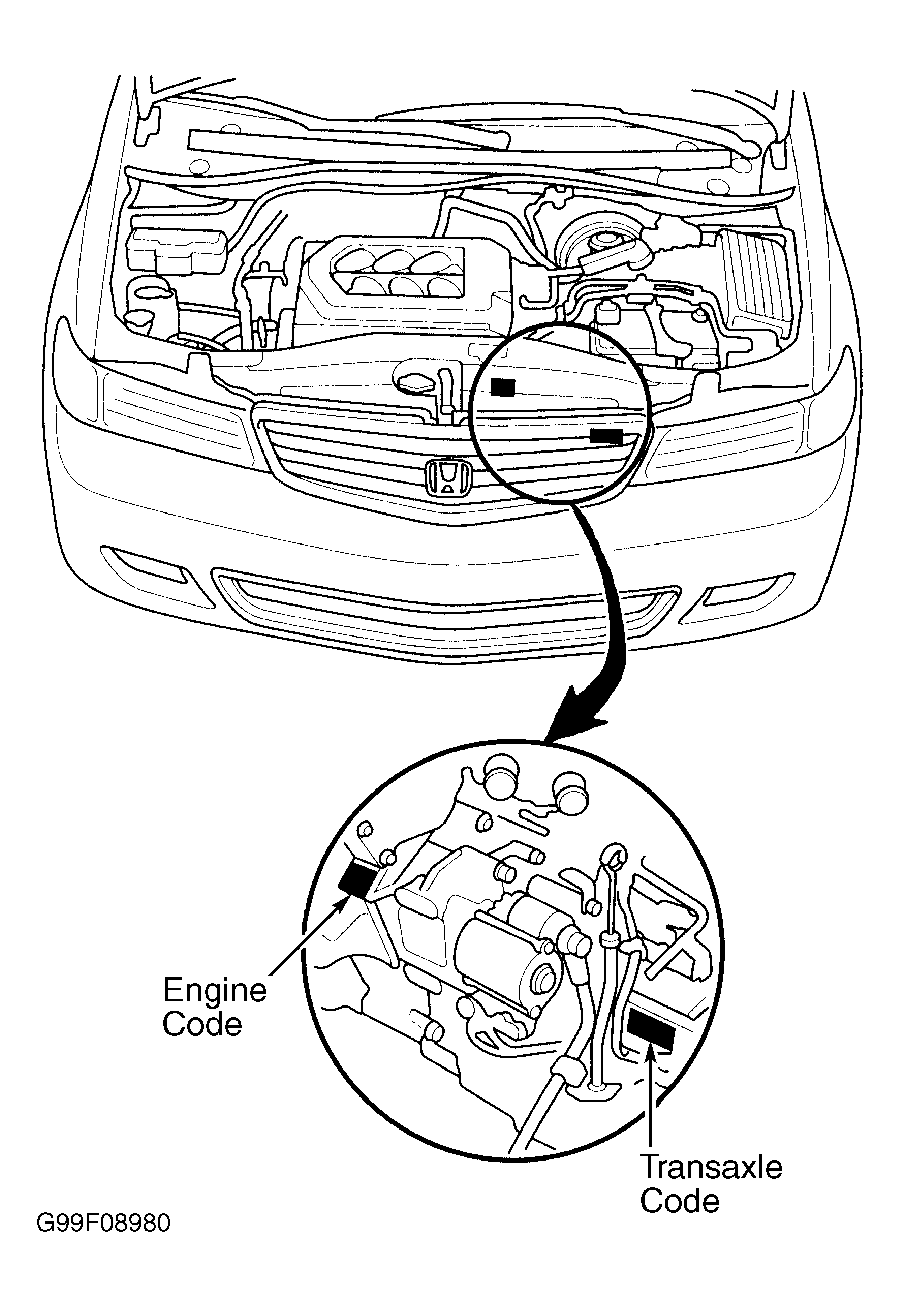 Engine Code

Transaxle Code

G99F08980