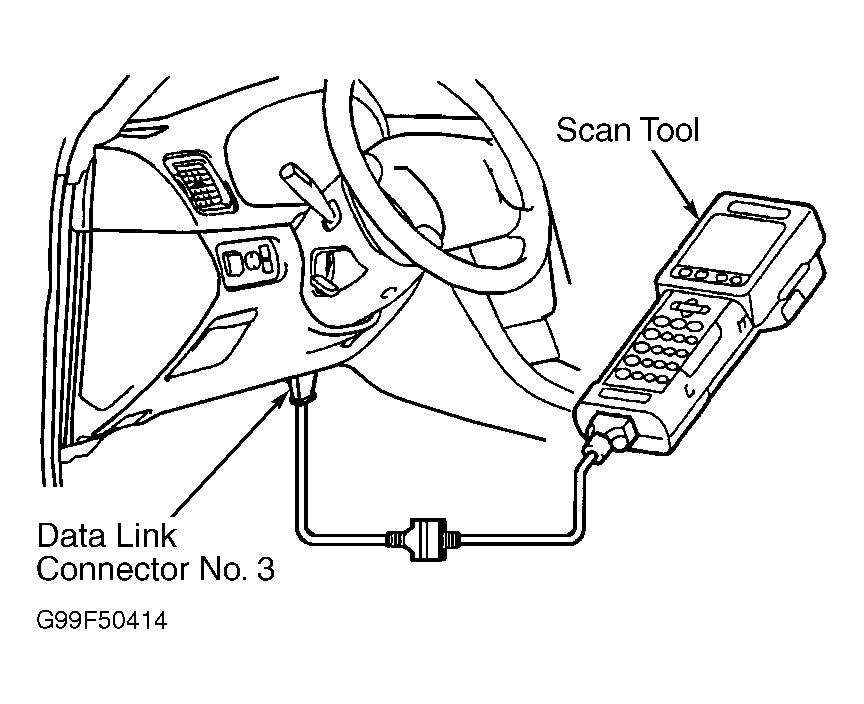 Scan Tool

Data Link
Connector No. 3

G99F50414