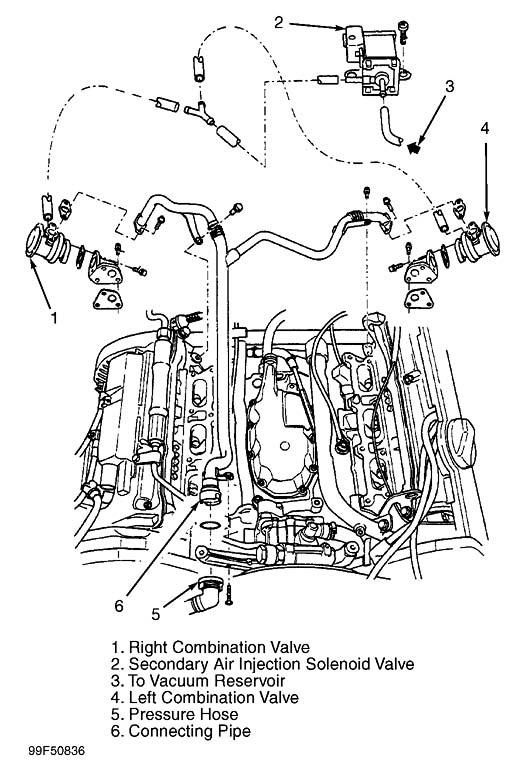 2
3
4
1
6
5

1. Right Combination Valve
2. Secondary Air Injection Solenoid Valve
3. To Vacuum Reservoir
4. Left Combination Valve
5. Pressure Hose
6. Connecting Pipe

99F50836