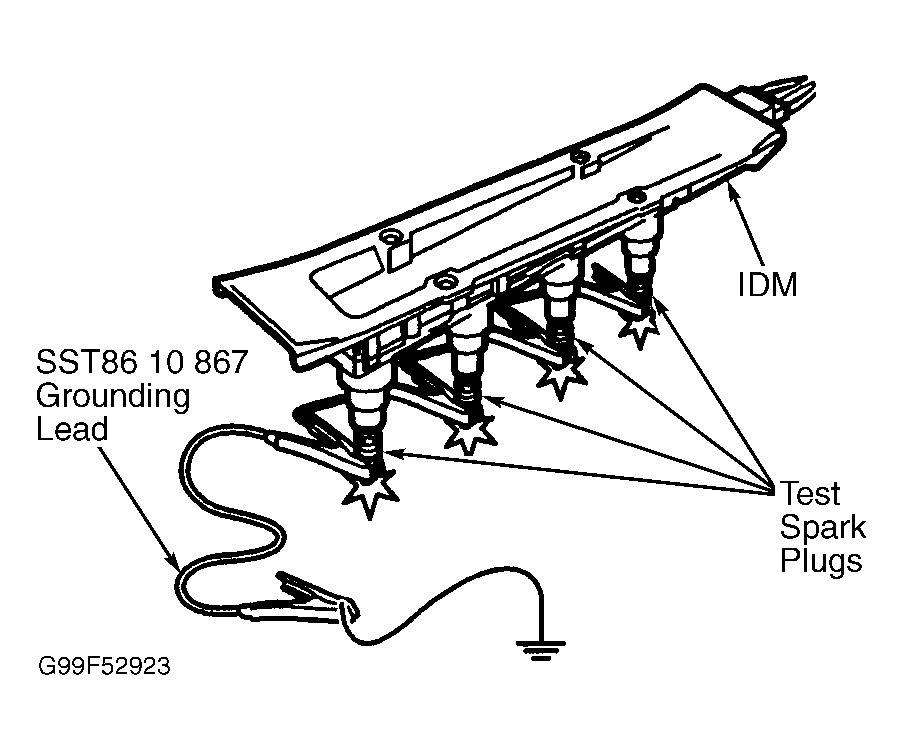 IDM

SST86 10 867
Grounding
Lead

Test
Spark
Plugs

G99F52923