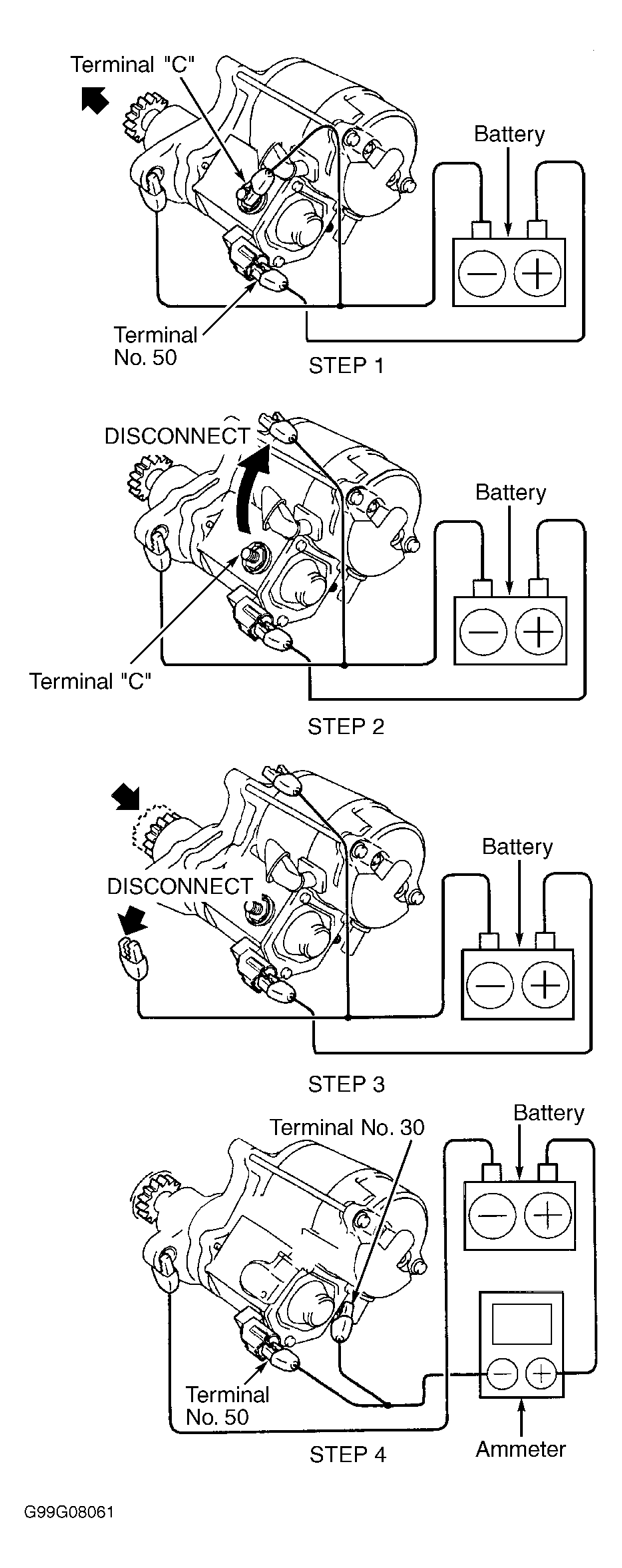 Terminal "C"
Battery
Terminal No. 50
STEP 1

DISCONNECT
Battery
Terminal "C"
STEP 2

Battery
DISCONNECT
STEP 3

Terminal No. 30
Battery
Terminal No. 50
STEP 4
Ammeter

G99G08061