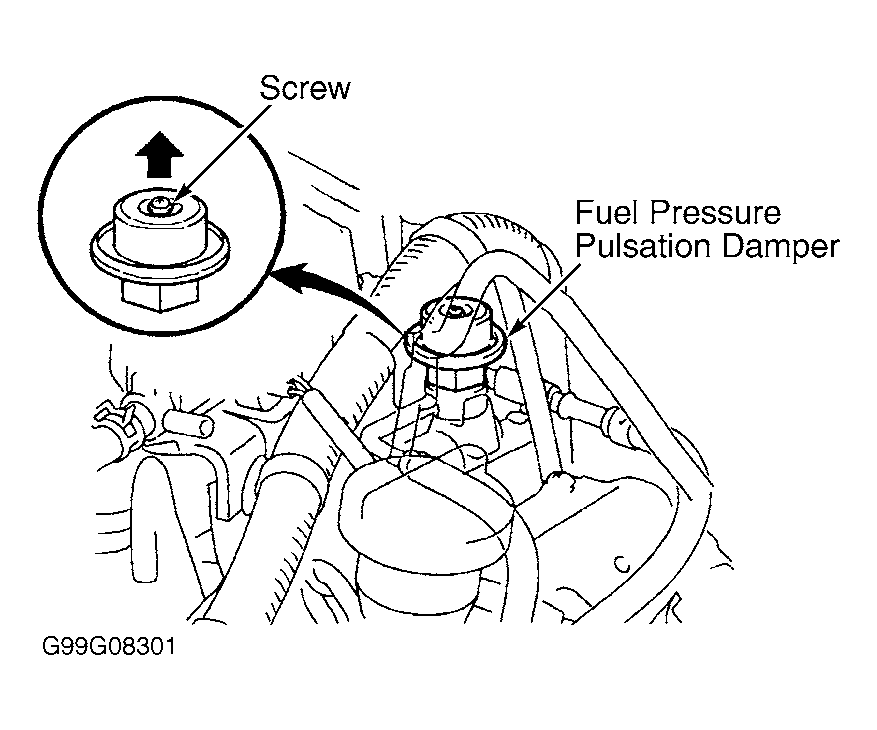 Screw

Fuel Pressure
Pulsation Damper

G99G08301