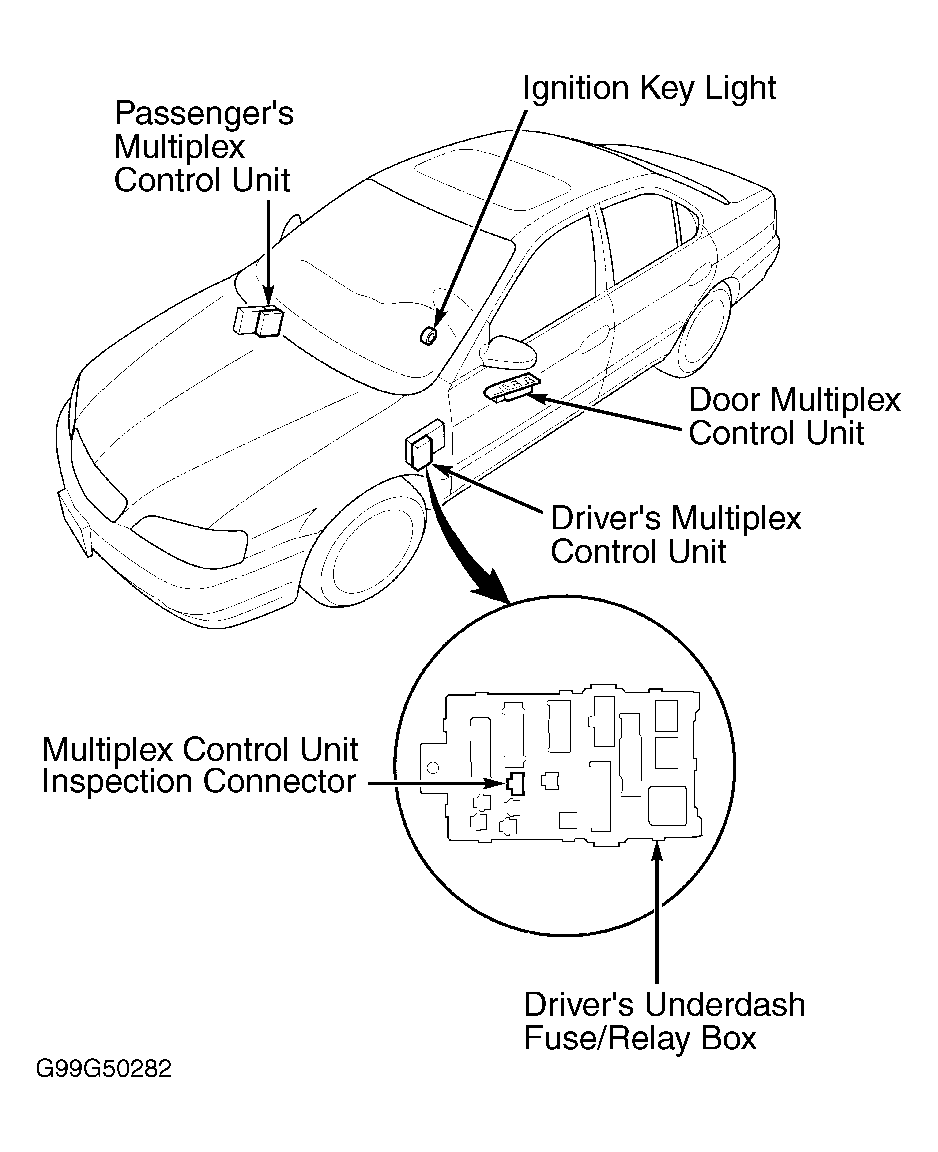 Passenger's Multiplex Control Unit

Ignition Key Light

Door Multiplex Control Unit

Driver's Multiplex Control Unit

Multiplex Control Unit Inspection Connector

Driver's Underdash Fuse/Relay Box

G99G50282