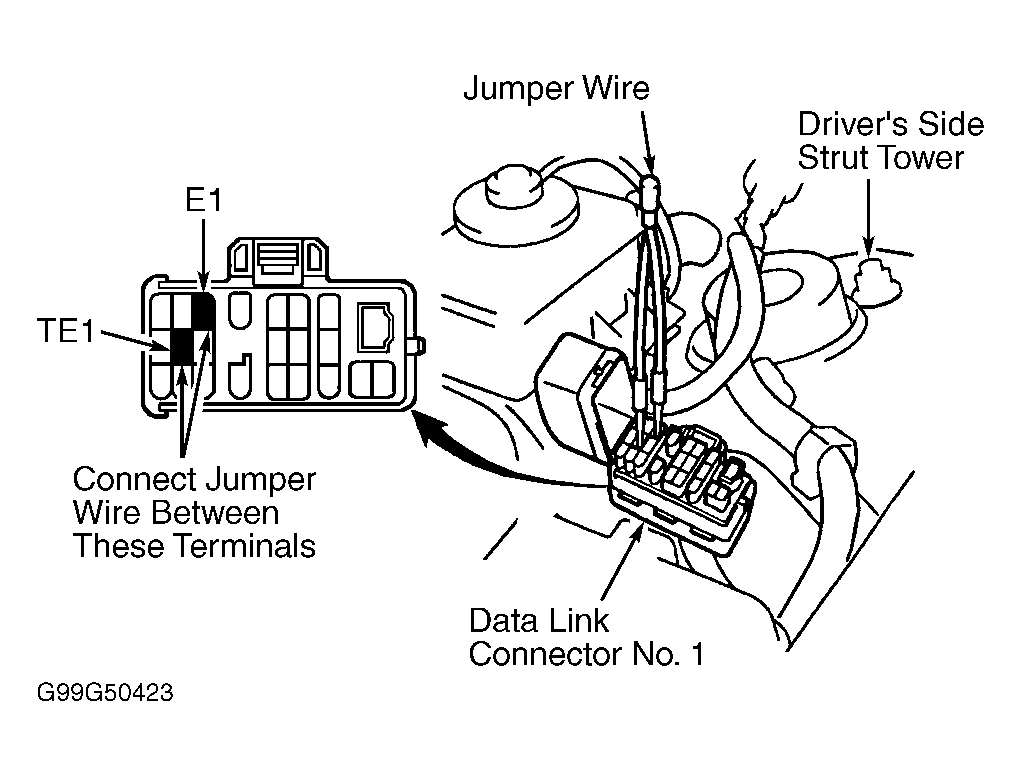 Jumper Wire

Driver's Side Strut Tower

E1

TE1

Connect Jumper Wire Between These Terminals

Data Link Connector No. 1

G99G50423