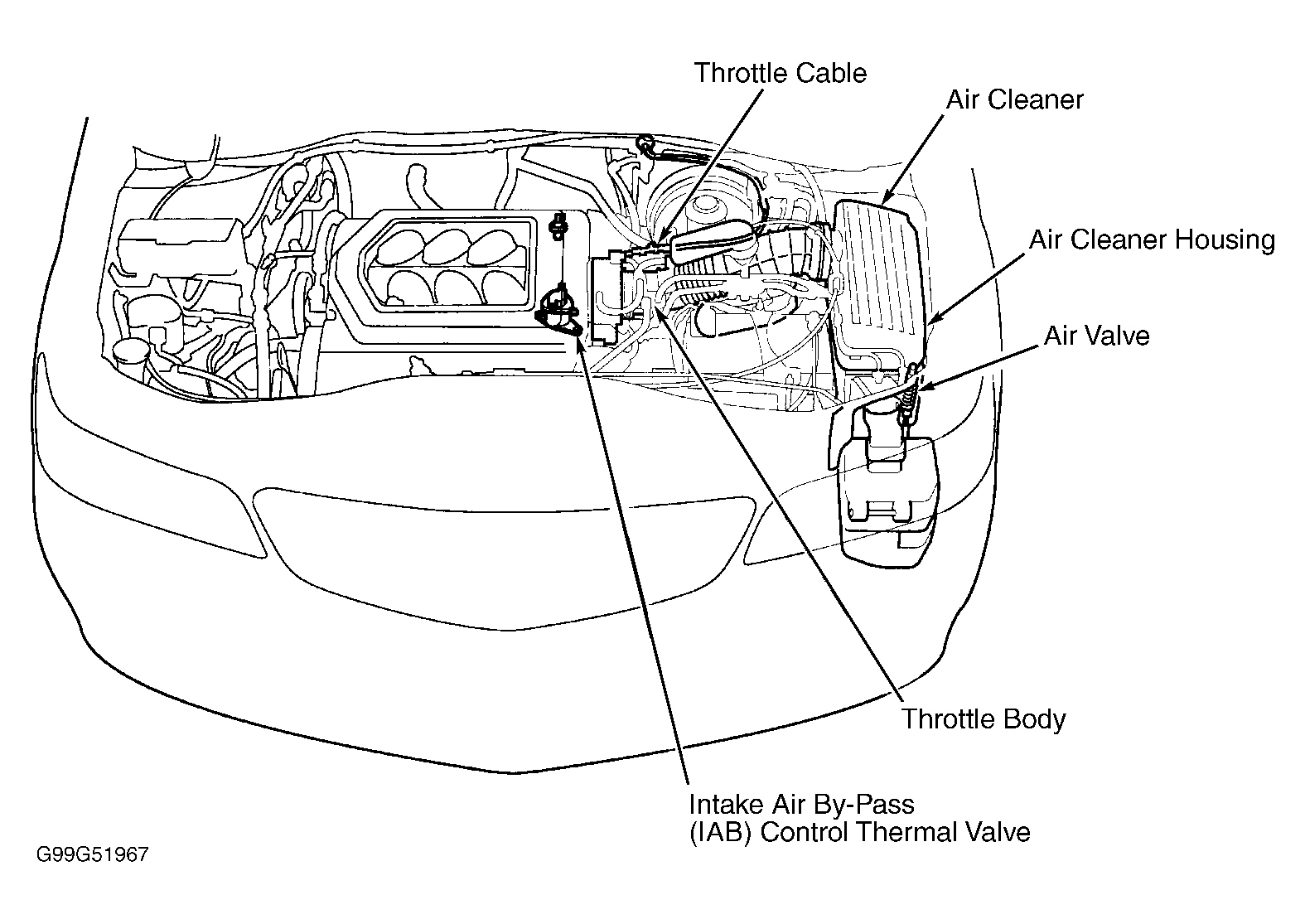 Throttle Cable

Air Cleaner

Air Cleaner Housing

Air Valve

Throttle Body

Intake Air By-Pass
(IAB) Control Thermal Valve

G99G51967