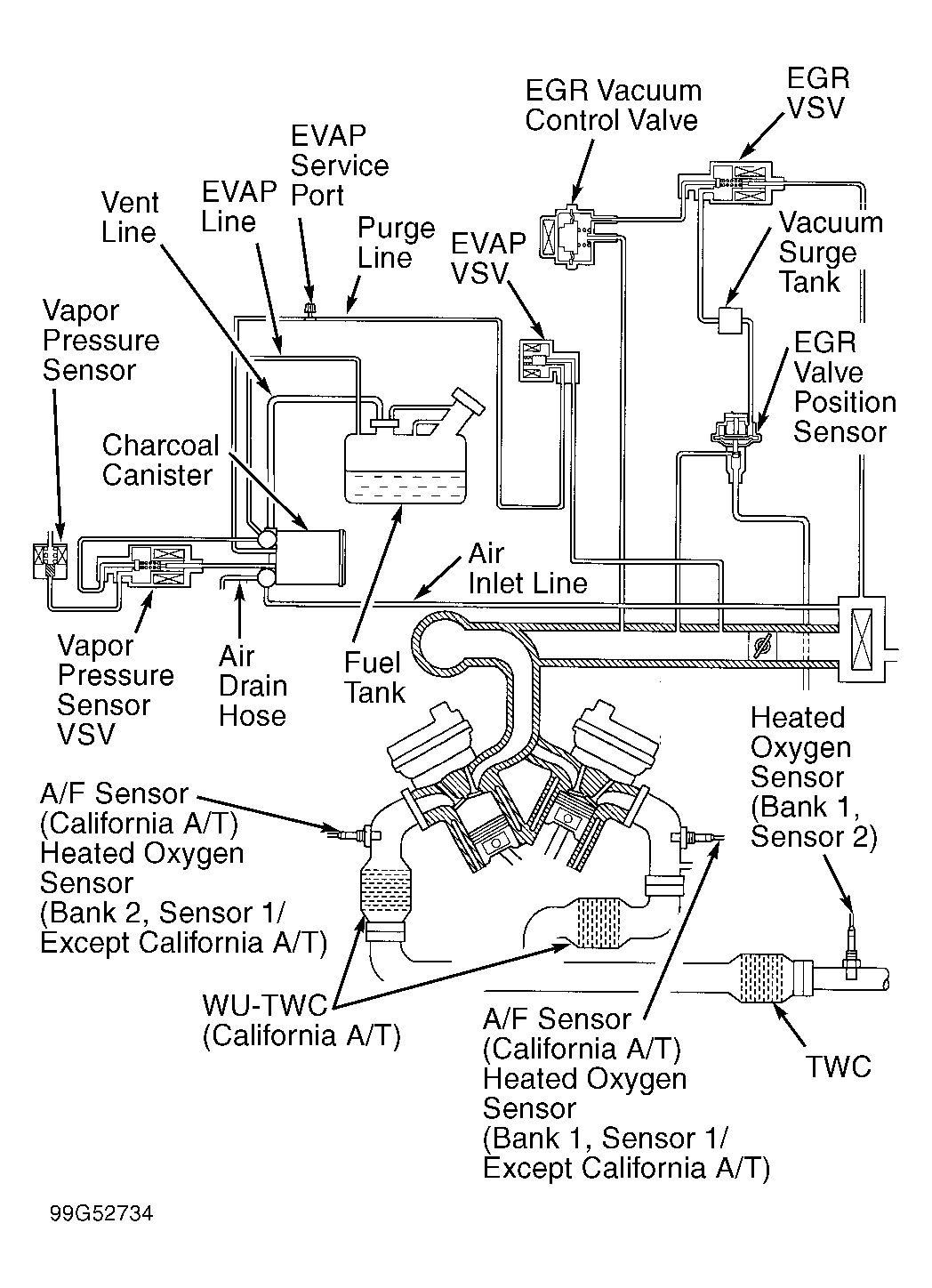 EGR Vacuum Control Valve

EGR VSV

EVAP Service Port

Vent Line

EVAP Line

Purge Line

EVAP VSV

Vacuum Surge Tank

Vapor Pressure Sensor

EGR Valve Position Sensor

Charcoal Canister

Air Inlet Line

Vapor Pressure Sensor VSV

Air Drain Hose

Fuel Tank

Heated Oxygen Sensor (Bank 1, Sensor 2)

A/F Sensor (California A/T) Heated Oxygen Sensor (Bank 2, Sensor 1/ Except California A/T)

WU-TWC (California A/T)

A/F Sensor (California A/T) Heated Oxygen Sensor (Bank 1, Sensor 1/ Except California A/T)

TWC

99G52734