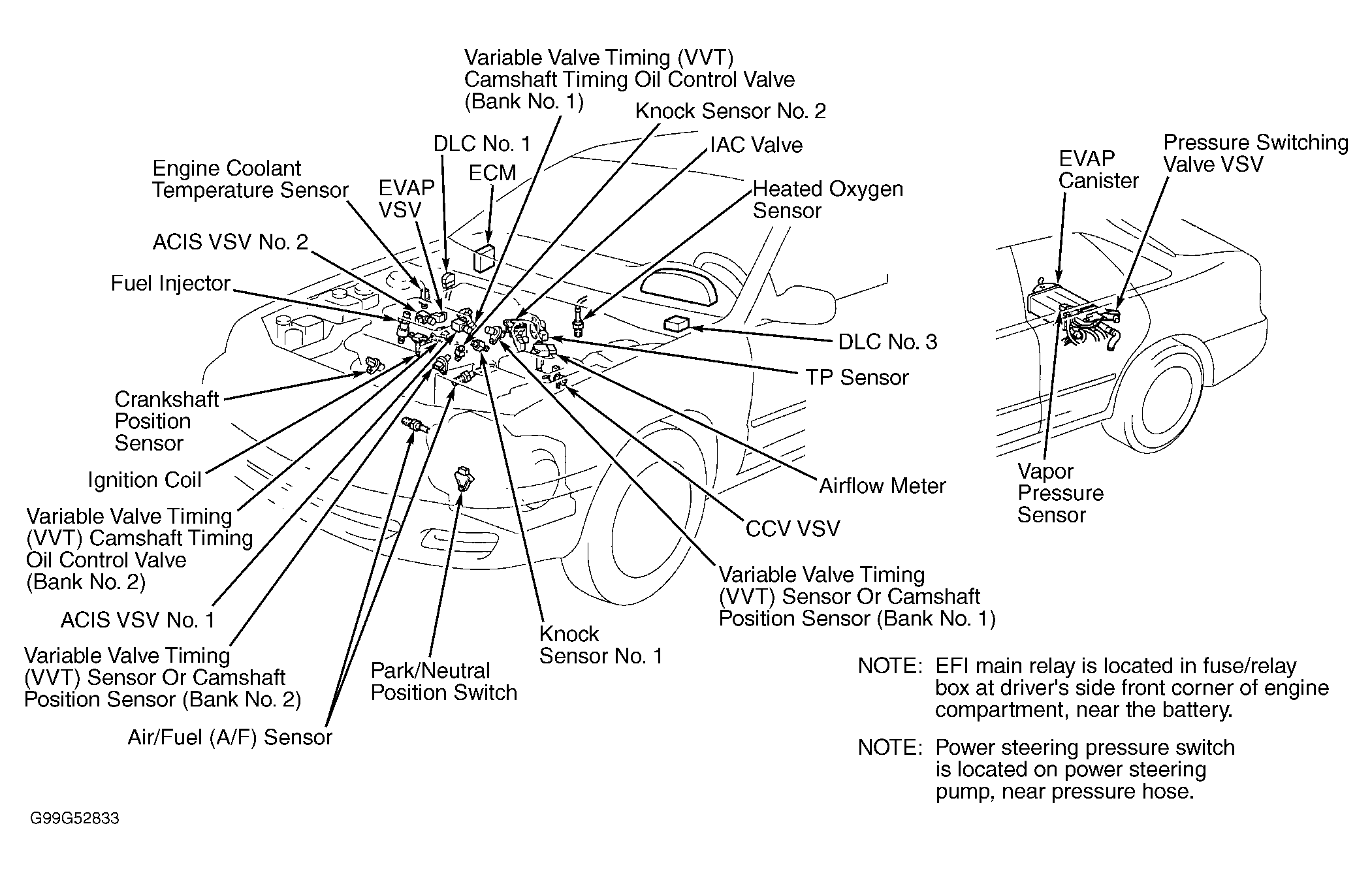 Variable Valve Timing (VVT) Camshaft Timing Oil Control Valve (Bank No. 1)

Knock Sensor No. 2

DLC No. 1

IAC Valve

Engine Coolant Temperature Sensor

EVAP VSV

ECM

Heated Oxygen Sensor

ACIS VSV No. 2

Fuel Injector

DLC No. 3

TP Sensor

Crankshaft Position Sensor

Ignition Coil

Airflow Meter

Variable Valve Timing (VVT) Camshaft Timing Oil Control Valve (Bank No. 2)

CCV VSV

Variable Valve Timing (VVT) Sensor Or Camshaft Position Sensor (Bank No. 1)

ACIS VSV No. 1

Knock Sensor No. 1

Variable Valve Timing (VVT) Sensor Or Camshaft Position Sensor (Bank No. 2)

Park/Neutral Position Switch

Air/Fuel (A/F) Sensor

EVAP Canister

Pressure Switching Valve VSV

Vapor Pressure Sensor

NOTE: EFI main relay is located in fuse/relay box at driver's side front corner of engine compartment, near the battery.

NOTE: Power steering pressure switch is located on power steering pump, near pressure hose.

G99G52833