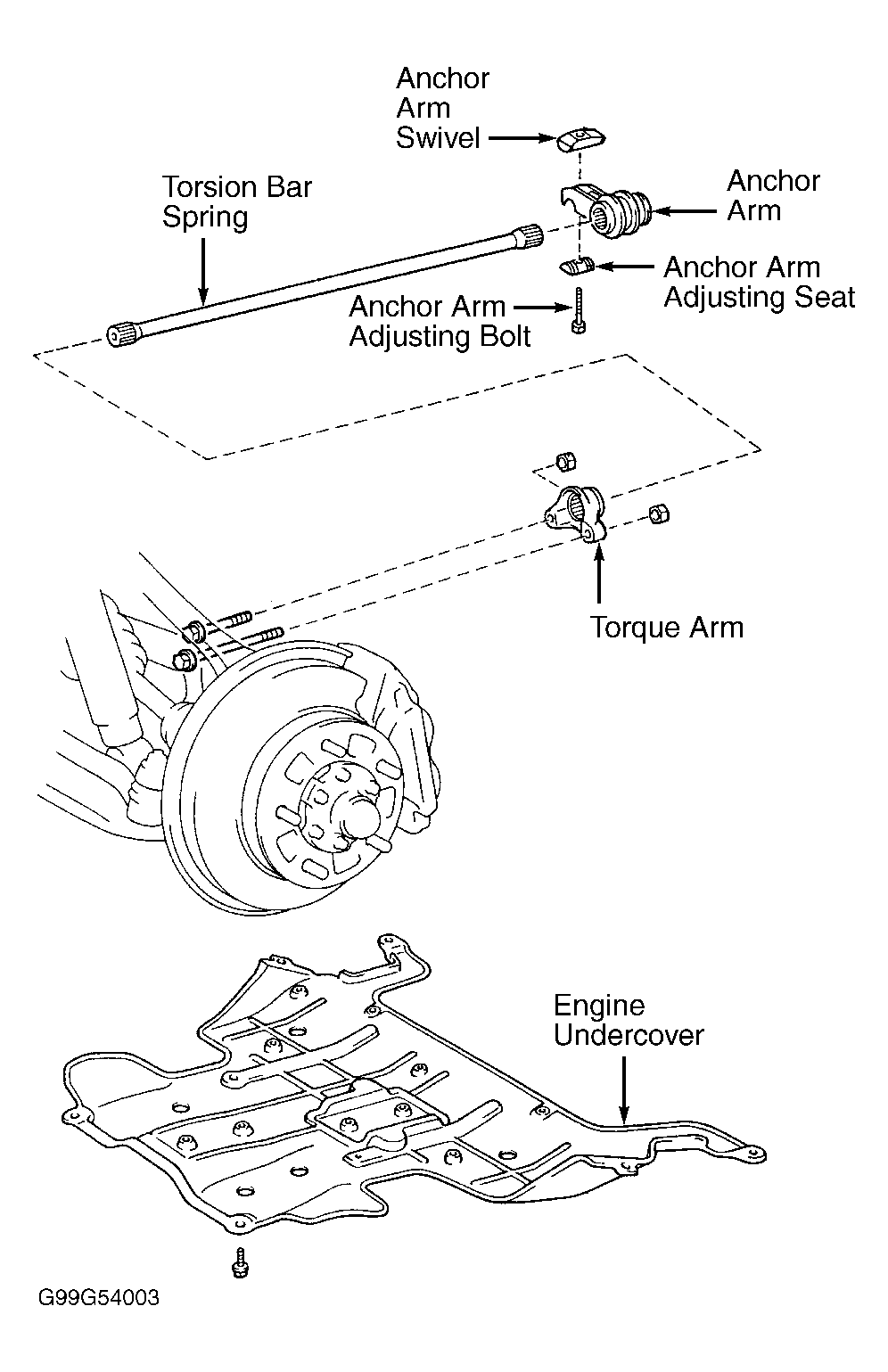 Anchor Arm Swivel

Torsion Bar Spring

Anchor Arm

Anchor Arm Adjusting Seat

Anchor Arm Adjusting Bolt

Torque Arm

Engine Undercover

G99G54003