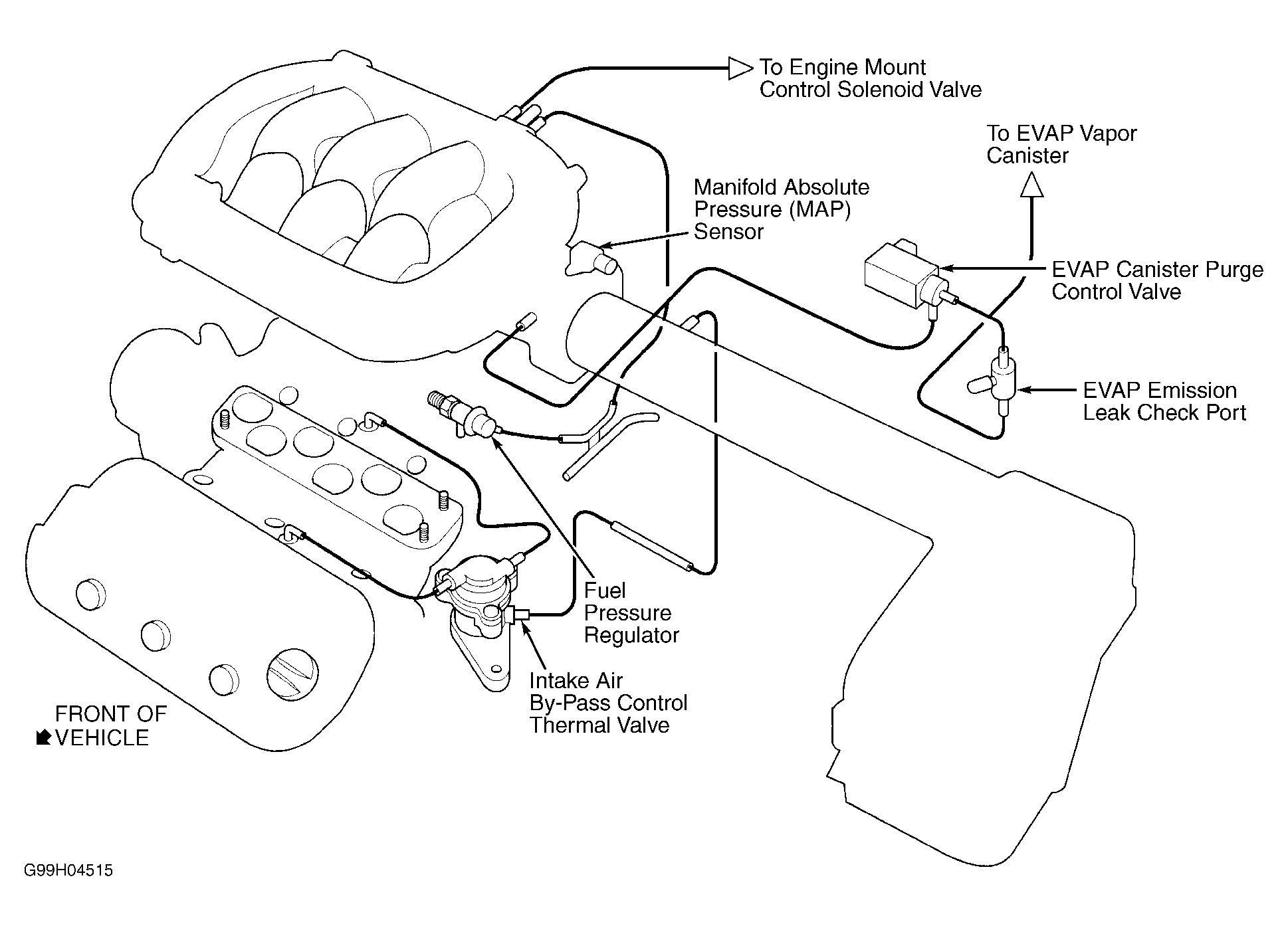 To Engine Mount
Control Solenoid Valve

To EVAP Vapor
Canister

Manifold Absolute
Pressure (MAP)
Sensor

EVAP Canister Purge
Control Valve

EVAP Emission
Leak Check Port

Fuel
Pressure
Regulator

Intake Air
By-Pass Control
Thermal Valve

FRONT OF
VEHICLE

G99H04515