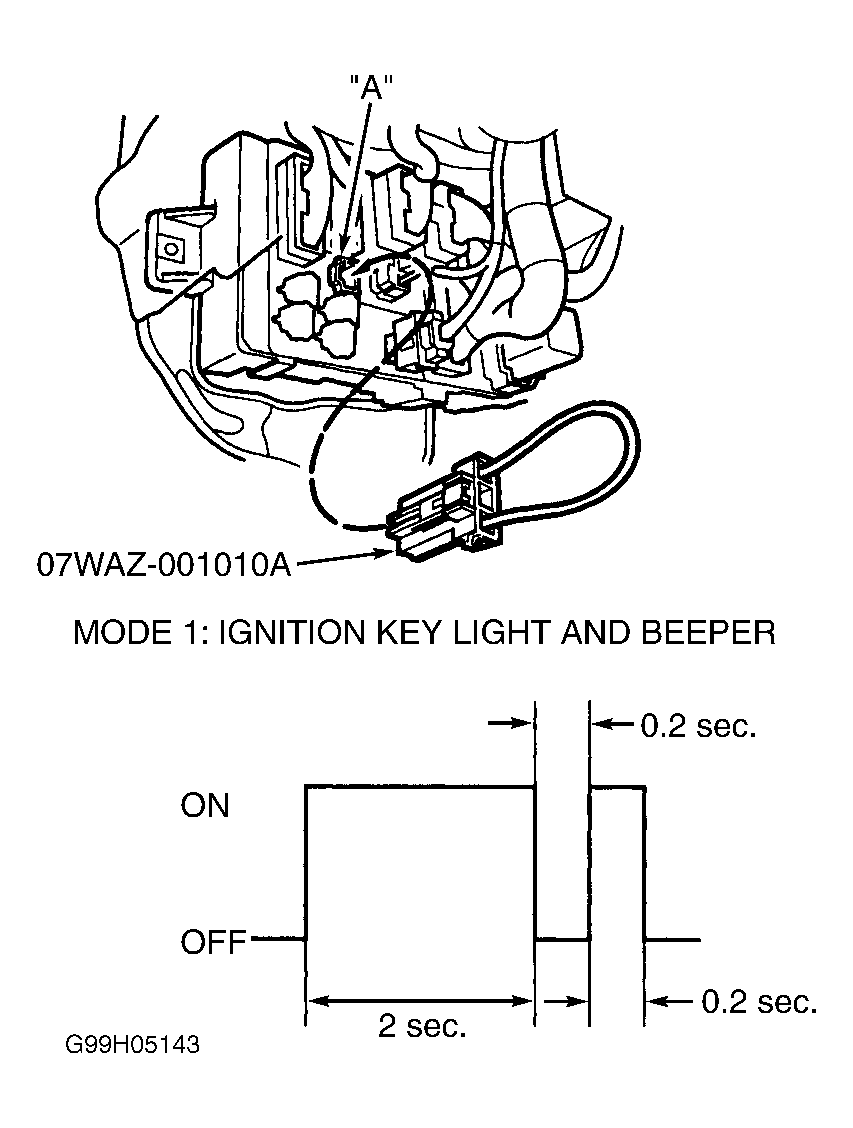 "A"

07WAZ-001010A

MODE 1: IGNITION KEY LIGHT AND BEEPER

0.2 sec.

ON

OFF

2 sec.

0.2 sec.

G99H05143