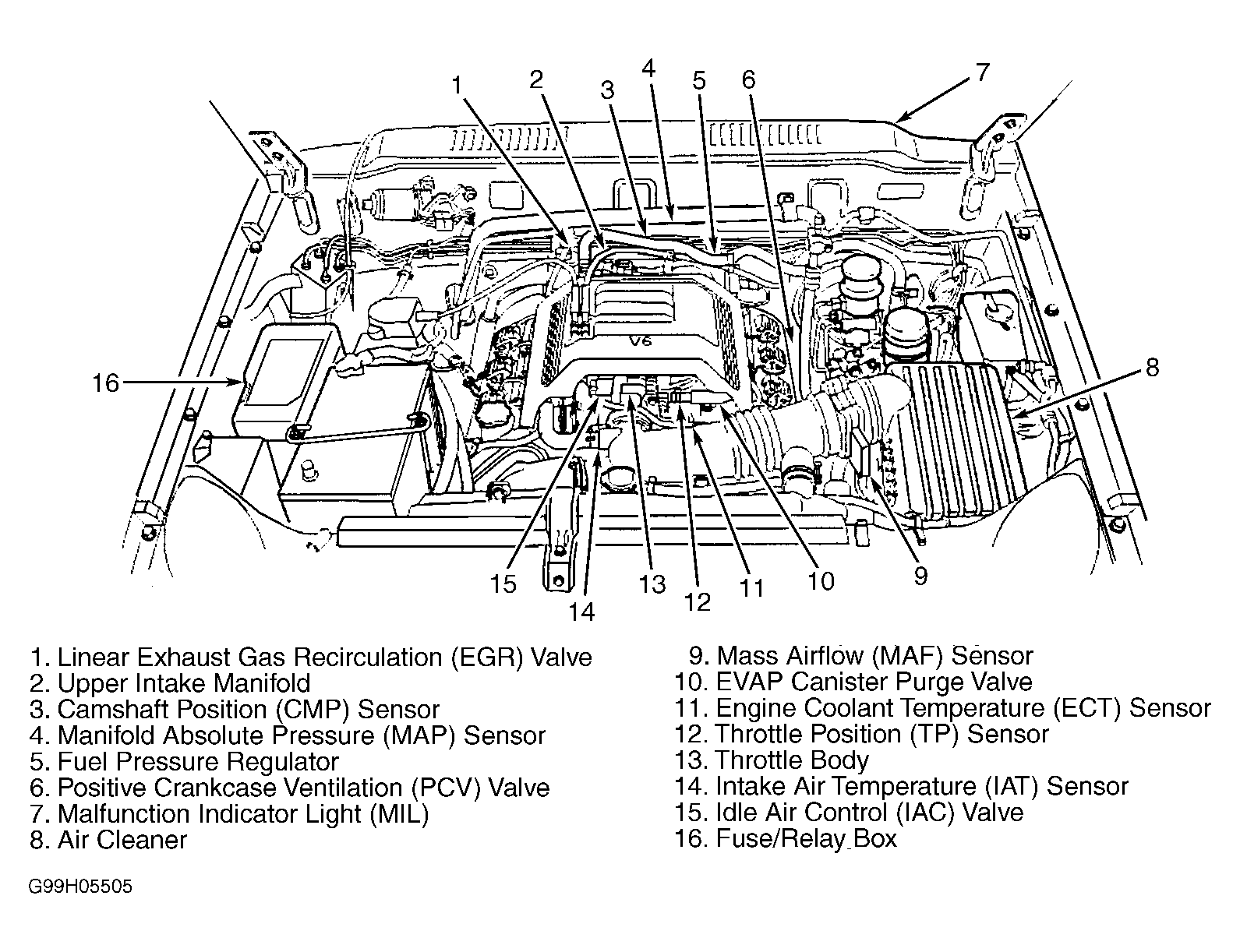 1
2
3
4
5
6
7
V6
16
8
15
14
13
12
11
10
9

1. Linear Exhaust Gas Recirculation (EGR) Valve
2. Upper Intake Manifold
3. Camshaft Position (CMP) Sensor
4. Manifold Absolute Pressure (MAP) Sensor
5. Fuel Pressure Regulator
6. Positive Crankcase Ventilation (PCV) Valve
7. Malfunction Indicator Light (MIL)
8. Air Cleaner

9. Mass Airflow (MAF) Sensor
10. EVAP Canister Purge Valve
11. Engine Coolant Temperature (ECT) Sensor
12. Throttle Position (TP) Sensor
13. Throttle Body
14. Intake Air Temperature (IAT) Sensor
15. Idle Air Control (IAC) Valve
16. Fuse/Relay Box

G99H05505